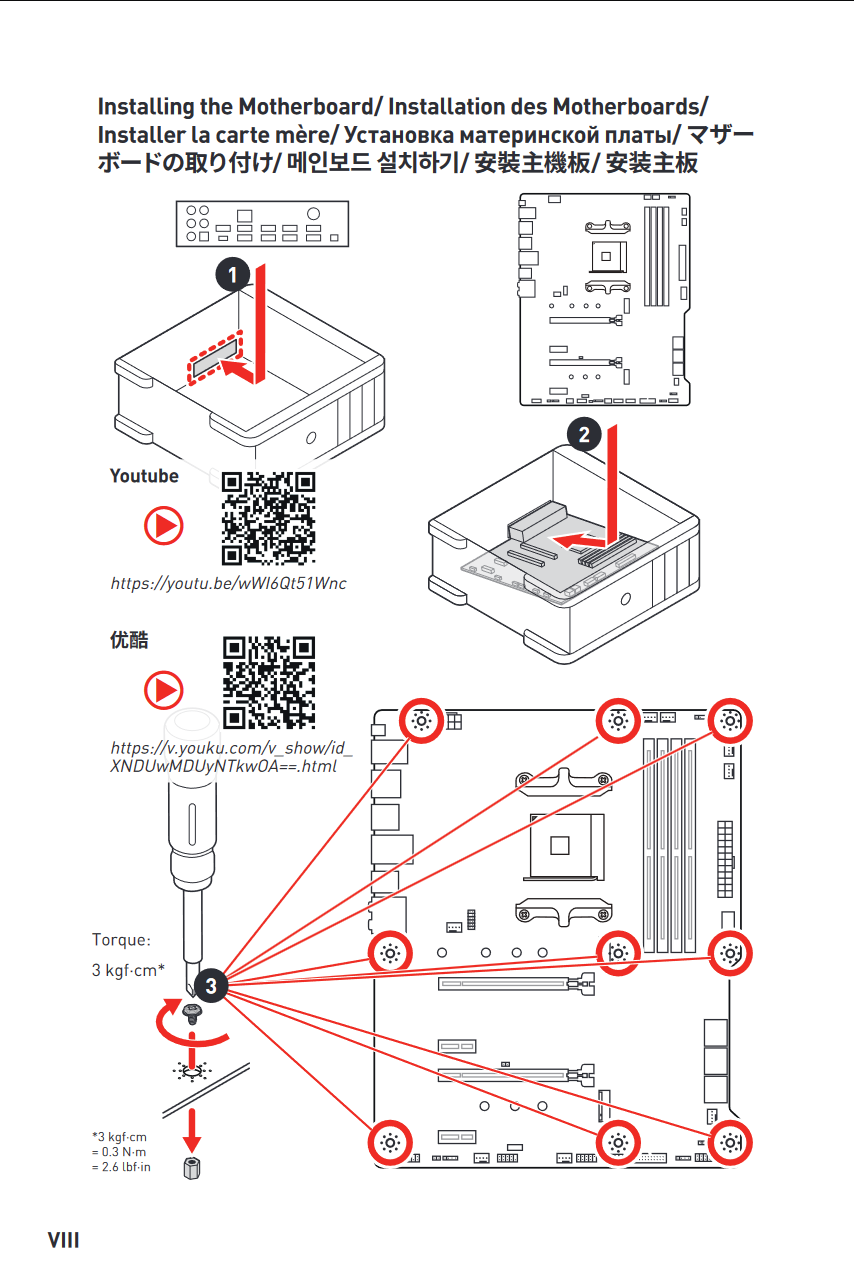 Installing the Motherboard/ Installation des Motherboards/ Installer la carte mère/ Установка материнской платы/ マザーボードの取り付け/ 메인보드 설치하기/ 安裝主機板/ 安装主板

1

2

Youtube

https://youtu.be/wWI6Qt51Wnc

优酷

https://v.youku.com/v_show/id_XNDUwMDUyNTkwOA==.html

Torque:
3 kgf·cm*

3

*3 kgf·cm
= 0.3 N·m
= 2.6 lbf·in

VIII