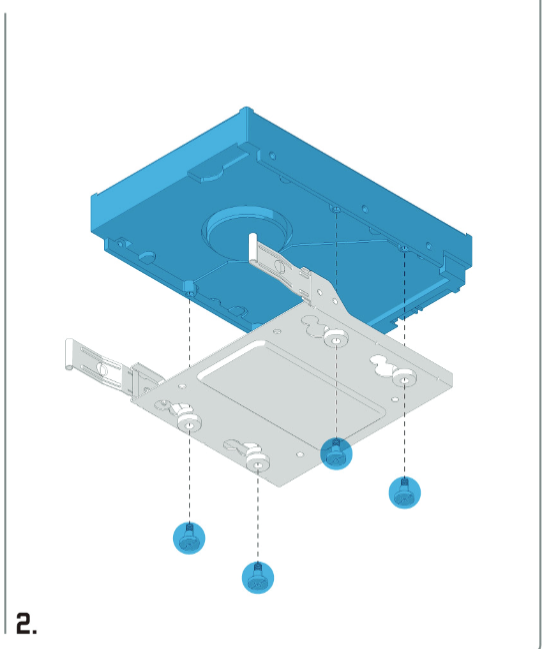 2.