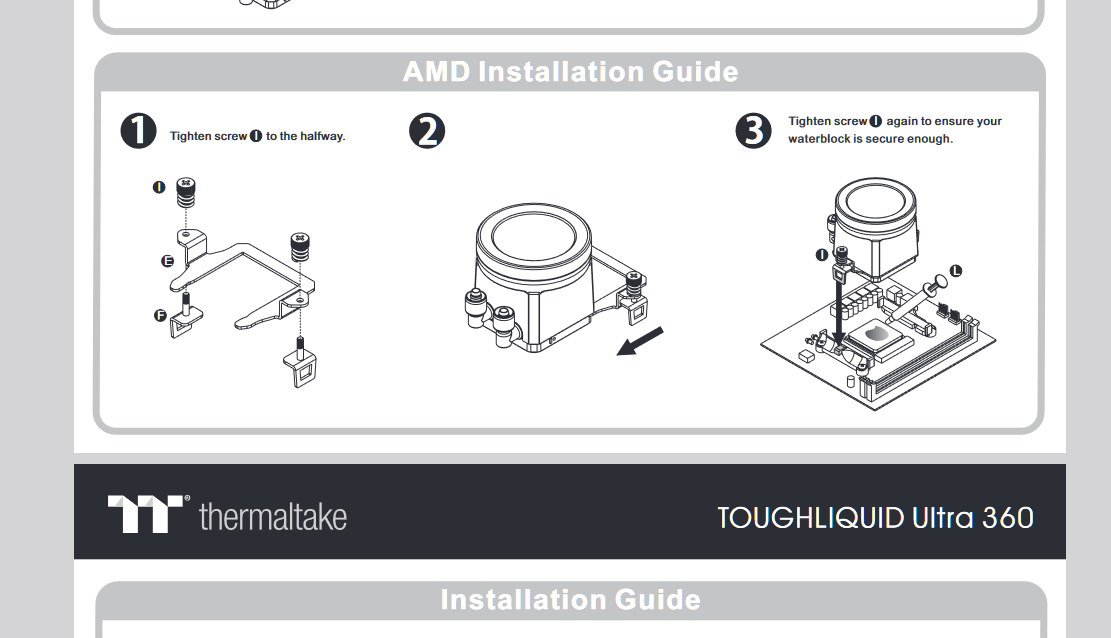 AMD Installation Guide

1 Tighten screw I to the halfway.

I

E

F

2

3 Tighten screw I again to ensure your waterblock is secure enough.

I

L

thermaltake

TOUGHLIQUID Ultra 360

Installation Guide