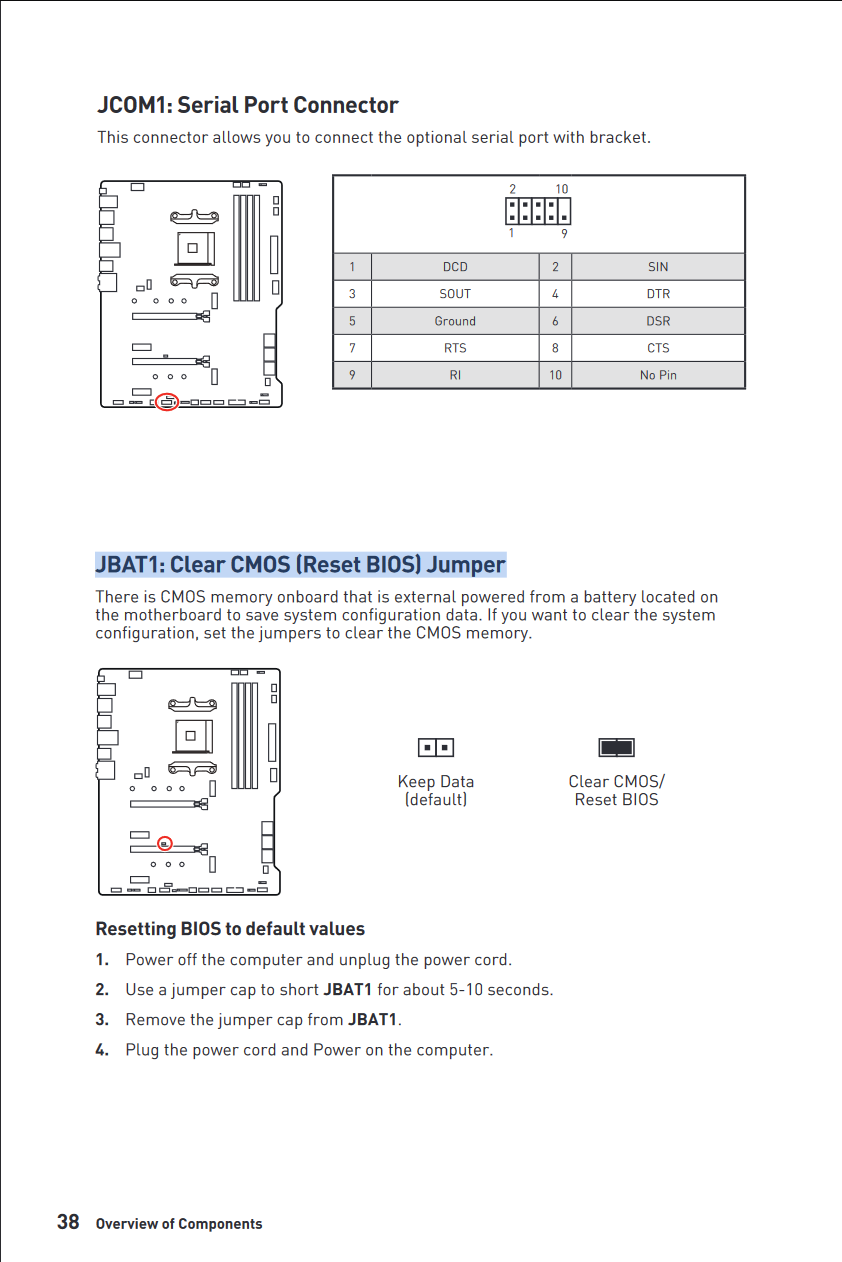 JCOM1: Serial Port Connector

This connector allows you to connect the optional serial port with bracket.

2 10
1 9

| 1 | DCD | 2 | SIN |
|---|---|---|---|
| 3 | SOUT | 4 | DTR |
| 5 | Ground | 6 | DSR |
| 7 | RTS | 8 | CTS |
| 9 | RI | 10 | No Pin |

JBAT1: Clear CMOS (Reset BIOS) Jumper

There is CMOS memory onboard that is external powered from a battery located on the motherboard to save system configuration data. If you want to clear the system configuration, set the jumpers to clear the CMOS memory.

Keep Data (default)

Clear CMOS/ Reset BIOS

Resetting BIOS to default values

1. Power off the computer and unplug the power cord.

2. Use a jumper cap to short JBAT1 for about 5-10 seconds.

3. Remove the jumper cap from JBAT1.

4. Plug the power cord and Power on the computer.

38 Overview of Components