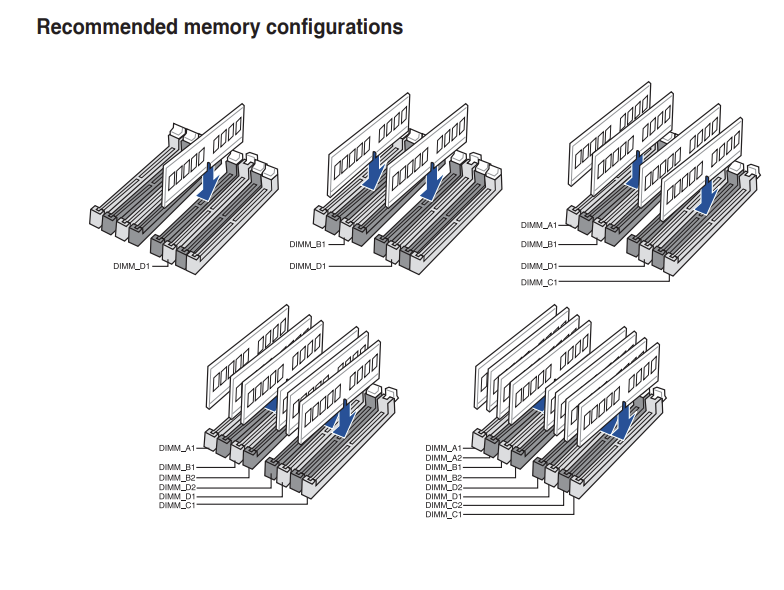 Recommended memory configurations

DIMM_D1

DIMM_B1
DIMM_D1

DIMM_A1
DIMM_B1
DIMM_D1
DIMM_C1

DIMM_A1
DIMM_B1
DIMM_B2
DIMM_D2
DIMM_D1
DIMM_C1

DIMM_A1
DIMM_A2
DIMM_B1
DIMM_B2
DIMM_D2
DIMM_D1
DIMM_C2
DIMM_C1