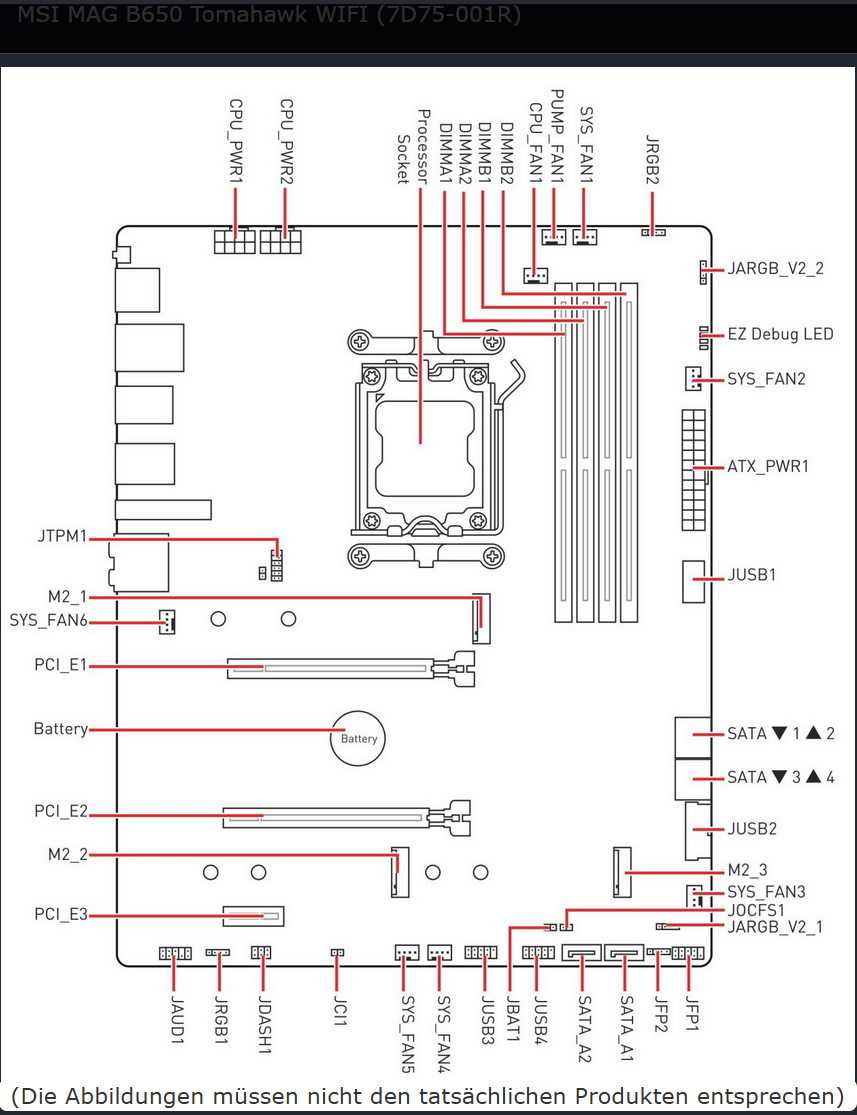 MSI MAG B650 Tomahawk WIFI (7D75-001R)

CPU_PWR1
CPU_PWR2
Processor Socket
DIMMA1
DIMMA2
DIMMB1
DIMMB2
CPU_FAN1
PUMP_FAN1
SYS_FAN1
JRGB2

JARGB_V2_2
EZ Debug LED
SYS_FAN2
ATX_PWR1
JUSB1
SATA ▼ 1 ▲ 2
SATA ▼ 3 ▲ 4
JUSB2
M2_3
SYS_FAN3
JOCFS1
JARGB_V2_1

JTPM1
M2_1
SYS_FAN6
PCI_E1
Battery
Battery
PCI_E2
M2_2
PCI_E3

JAUD1
JRGB1
JDASH1
JCI1
SYS_FAN5
SYS_FAN4
JUSB3
JBAT1
JUSB4
SATA_A2
SATA_A1
JFP2
JFP1

(Die Abbildungen müssen nicht den tatsächlichen Produkten entsprechen)