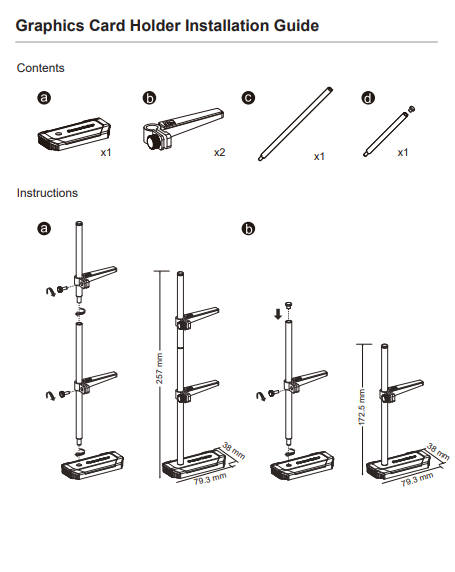 Graphics Card Holder Installation Guide

Contents

a

x1

b

x2

c

x1

d

x1

Instructions

a

257 mm

38 mm

79.3 mm

b

172.5 mm

38 mm

79.3 mm