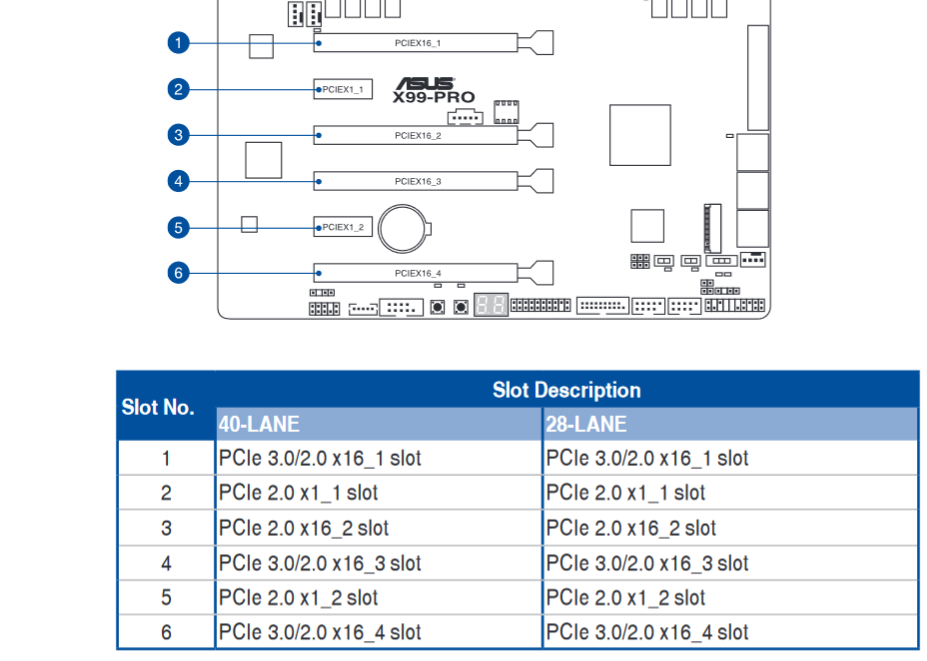 1
PCIEX16_1
2
PCIEX1_1
ASUS
X99-PRO
3
PCIEX16_2
4
PCIEX16_3
5
PCIEX1_2
6
PCIEX16_4

| Slot No. | Slot Description | |
|---|---|---|
| | 40-LANE | 28-LANE |
| 1 | PCIe 3.0/2.0 x16_1 slot | PCIe 3.0/2.0 x16_1 slot |
| 2 | PCIe 2.0 x1_1 slot | PCIe 2.0 x1_1 slot |
| 3 | PCIe 2.0 x16_2 slot | PCIe 2.0 x16_2 slot |
| 4 | PCIe 3.0/2.0 x16_3 slot | PCIe 3.0/2.0 x16_3 slot |
| 5 | PCIe 2.0 x1_2 slot | PCIe 2.0 x1_2 slot |
| 6 | PCIe 3.0/2.0 x16_4 slot | PCIe 3.0/2.0 x16_4 slot |