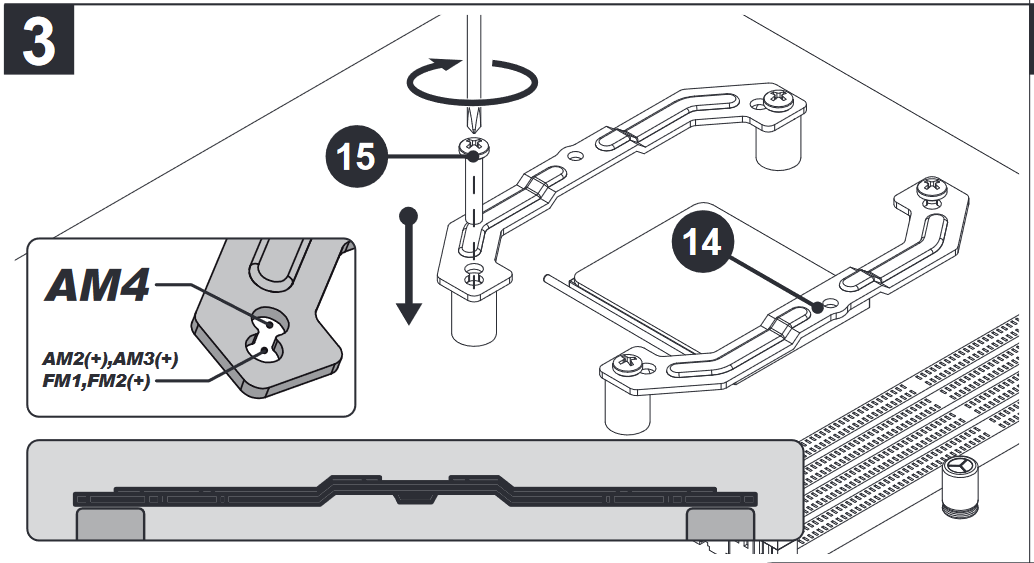 3

15

14

AM4

AM2(+),AM3(+)
FM1,FM2(+)