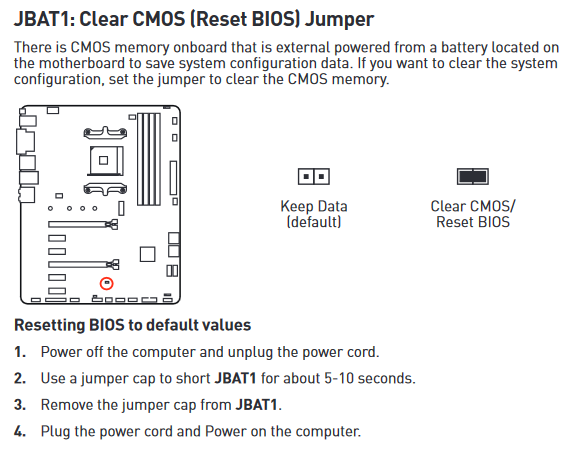 JBAT1: Clear CMOS (Reset BIOS) Jumper

There is CMOS memory onboard that is external powered from a battery located on the motherboard to save system configuration data. If you want to clear the system configuration, set the jumper to clear the CMOS memory.

Keep Data
(default)

Clear CMOS/
Reset BIOS

Resetting BIOS to default values

1. Power off the computer and unplug the power cord.
2. Use a jumper cap to short JBAT1 for about 5-10 seconds.
3. Remove the jumper cap from JBAT1.
4. Plug the power cord and Power on the computer.