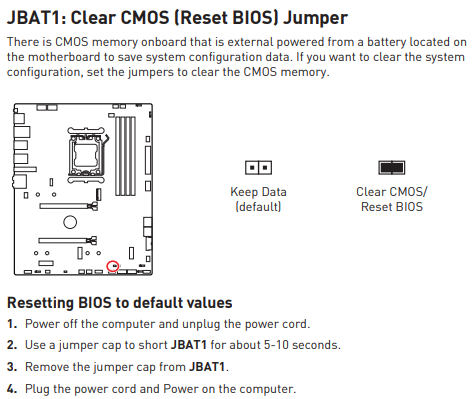 JBAT1: Clear CMOS (Reset BIOS) Jumper

There is CMOS memory onboard that is external powered from a battery located on the motherboard to save system configuration data. If you want to clear the system configuration, set the jumpers to clear the CMOS memory.

Keep Data (default)

Clear CMOS/ Reset BIOS

Resetting BIOS to default values

1. Power off the computer and unplug the power cord.

2. Use a jumper cap to short JBAT1 for about 5-10 seconds.

3. Remove the jumper cap from JBAT1.

4. Plug the power cord and Power on the computer.