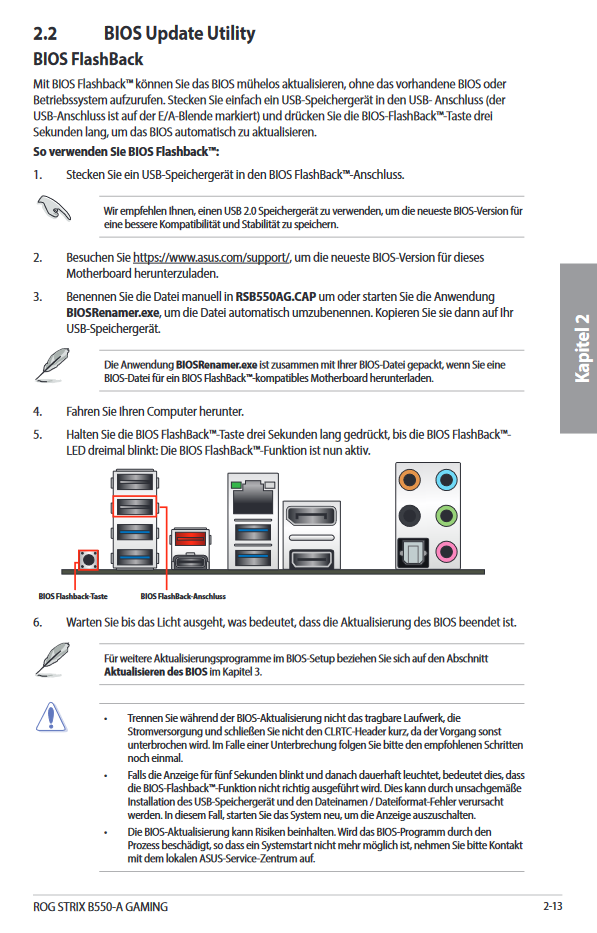 2.2 BIOS Update Utility

BIOS FlashBack

Mit BIOS Flashback™ können Sie das BIOS mühelos aktualisieren, ohne das vorhandene BIOS oder Betriebssystem aufzurufen. Stecken Sie einfach ein USB-Speichergerät in den USB- Anschluss (der USB-Anschluss ist auf der E/A-Blende markiert) und drücken Sie die BIOS-FlashBack™-Taste drei Sekunden lang, um das BIOS automatisch zu aktualisieren.

So verwenden Sie BIOS Flashback™:

1. Stecken Sie ein USB-Speichergerät in den BIOS FlashBack™-Anschluss.

Wir empfehlen Ihnen, einen USB 2.0 Speichergerät zu verwenden, um die neueste BIOS-Version für eine bessere Kompatibilität und Stabilität zu speichern.

2. Besuchen Sie https://www.asus.com/support/, um die neueste BIOS-Version für dieses Motherboard herunterzuladen.

3. Benennen Sie die Datei manuell in RSB550AG.CAP um oder starten Sie die Anwendung BIOSRenamer.exe, um die Datei automatisch umzubenennen. Kopieren Sie sie dann auf Ihr USB-Speichergerät.

Die Anwendung BIOSRenamer.exe ist zusammen mit Ihrer BIOS-Datei gepackt, wenn Sie eine BIOS-Datei für ein BIOS FlashBack™-kompatibles Motherboard herunterladen.

4. Fahren Sie Ihren Computer herunter.

5. Halten Sie die BIOS FlashBack™-Taste drei Sekunden lang gedrückt, bis die BIOS FlashBack™-LED dreimal blinkt: Die BIOS FlashBack™-Funktion ist nun aktiv.

BIOS Flashback-Taste
BIOS FlashBack-Anschluss

6. Warten Sie bis das Licht ausgeht, was bedeutet, dass die Aktualisierung des BIOS beendet ist.

Für weitere Aktualisierungsprogramme im BIOS-Setup beziehen Sie sich auf den Abschnitt Aktualisieren des BIOS im Kapitel 3.

• Trennen Sie während der BIOS-Aktualisierung nicht das tragbare Laufwerk, die Stromversorgung und schließen Sie nicht den CLRTC-Header kurz, da der Vorgang sonst unterbrochen wird. Im Falle einer Unterbrechung folgen Sie bitte den empfohlenen Schritten noch einmal.

• Falls die Anzeige für fünf Sekunden blinkt und danach dauerhaft leuchtet, bedeutet dies, dass die BIOS-Flashback™-Funktion nicht richtig ausgeführt wird. Dies kann durch unsachgemäße Installation des USB-Speichergerät und den Dateinamen / Dateiformat-Fehler verursacht werden. In diesem Fall, starten Sie das System neu, um die Anzeige auszuschalten.

• Die BIOS-Aktualisierung kann Risiken beinhalten. Wird das BIOS-Programm durch den Prozess beschädigt, so dass ein Systemstart nicht mehr möglich ist, nehmen Sie bitte Kontakt mit dem lokalen ASUS-Service-Zentrum auf.

Kapitel 2

ROG STRIX B550-A GAMING 2-13