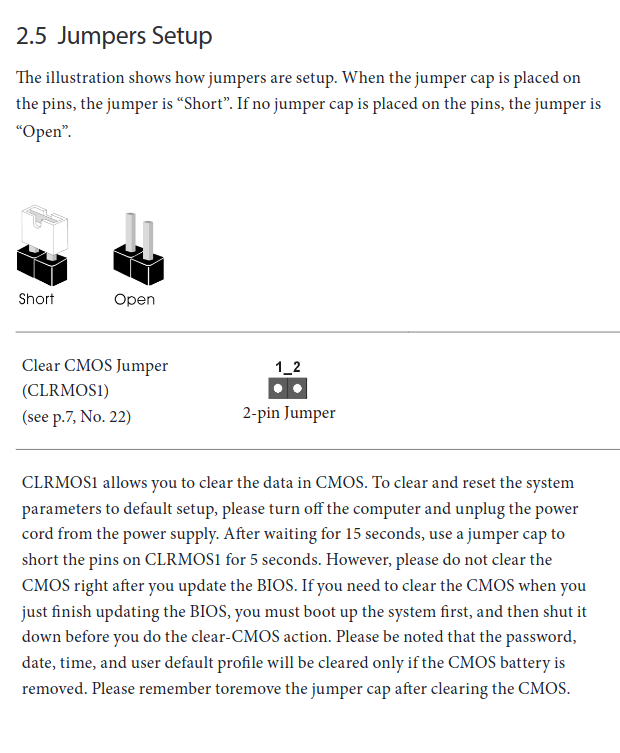 2.5 Jumpers Setup

The illustration shows how jumpers are setup. When the jumper cap is placed on the pins, the jumper is “Short”. If no jumper cap is placed on the pins, the jumper is “Open”.

Short

Open

Clear CMOS Jumper
(CLRMOS1)
(see p.7, No. 22)

1_2

2-pin Jumper

CLRMOS1 allows you to clear the data in CMOS. To clear and reset the system parameters to default setup, please turn off the computer and unplug the power cord from the power supply. After waiting for 15 seconds, use a jumper cap to short the pins on CLRMOS1 for 5 seconds. However, please do not clear the CMOS right after you update the BIOS. If you need to clear the CMOS when you just finish updating the BIOS, you must boot up the system first, and then shut it down before you do the clear-CMOS action. Please be noted that the password, date, time, and user default profile will be cleared only if the CMOS battery is removed. Please remember toremove the jumper cap after clearing the CMOS.