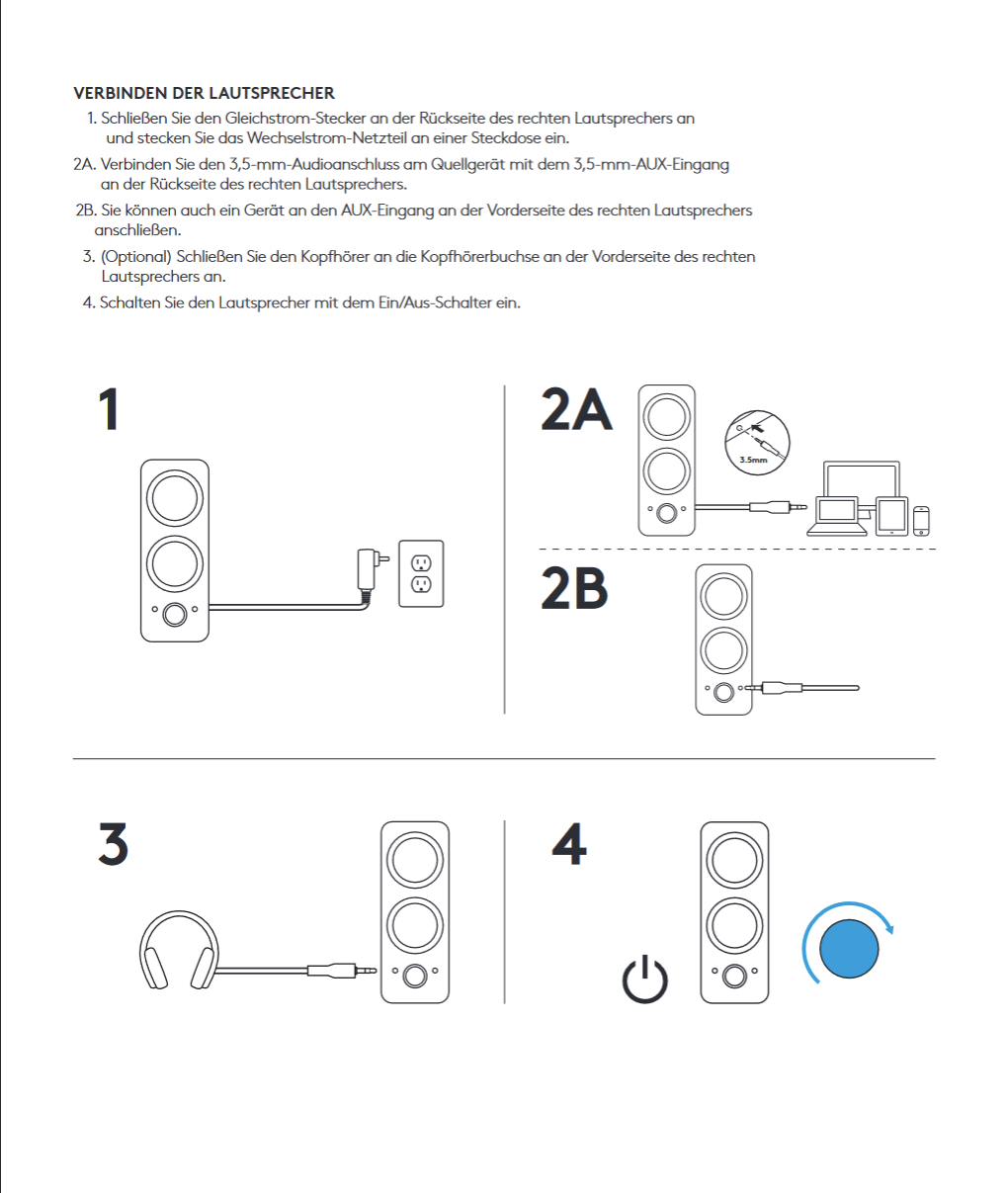 VERBINDEN DER LAUTSPRECHER

1. Schließen Sie den Gleichstrom-Stecker an der Rückseite des rechten Lautsprechers an und stecken Sie das Wechselstrom-Netzteil an einer Steckdose ein.

2A. Verbinden Sie den 3,5-mm-Audioanschluss am Quellgerät mit dem 3,5-mm-AUX-Eingang an der Rückseite des rechten Lautsprechers.

2B. Sie können auch ein Gerät an den AUX-Eingang an der Vorderseite des rechten Lautsprechers anschließen.

3. (Optional) Schließen Sie den Kopfhörer an die Kopfhörerbuchse an der Vorderseite des rechten Lautsprechers an.

4. Schalten Sie den Lautsprecher mit dem Ein/Aus-Schalter ein.

1

2A

3.5mm

2B

3

4