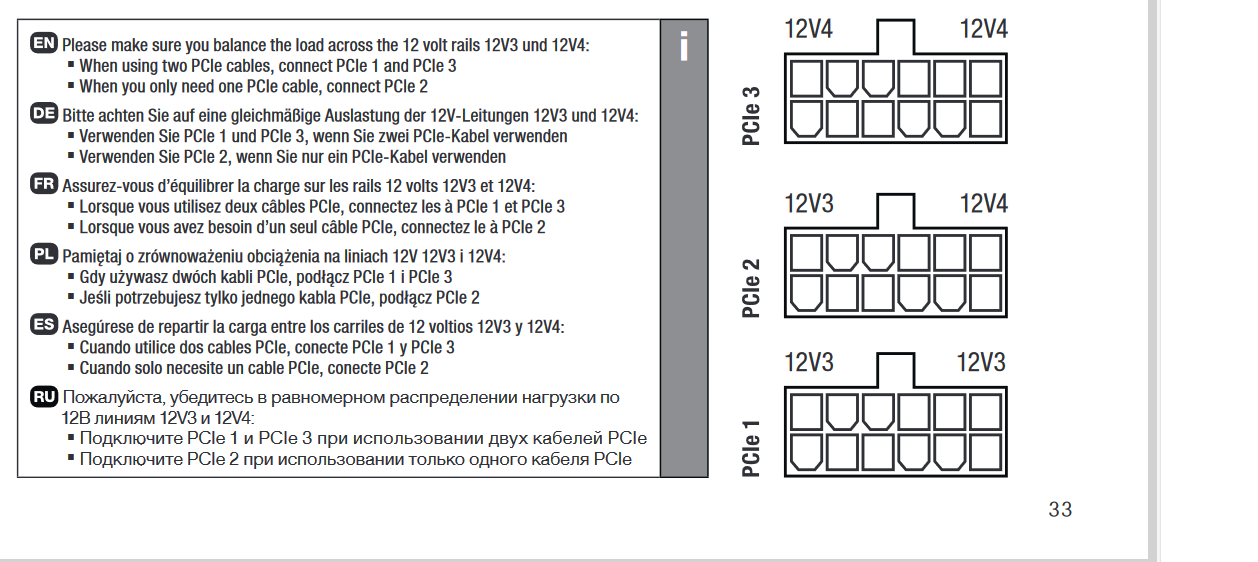 EN Please make sure you balance the load across the 12 volt rails 12V3 und 12V4:
▪ When using two PCIe cables, connect PCIe 1 and PCIe 3
▪ When you only need one PCIe cable, connect PCIe 2

DE Bitte achten Sie auf eine gleichmäßige Auslastung der 12V-Leitungen 12V3 und 12V4:
▪ Verwenden Sie PCIe 1 und PCIe 3, wenn Sie zwei PCIe-Kabel verwenden
▪ Verwenden Sie PCIe 2, wenn Sie nur ein PCIe-Kabel verwenden

FR Assurez-vous d'équilibrer la charge sur les rails 12 volts 12V3 et 12V4:
▪ Lorsque vous utilisez deux câbles PCIe, connectez les à PCIe 1 et PCIe 3
▪ Lorsque vous avez besoin d'un seul câble PCIe, connectez le à PCIe 2

PL Pamiętaj o zrównoważeniu obciążenia na liniach 12V 12V3 i 12V4:
▪ Gdy używasz dwóch kabli PCIe, podłącz PCIe 1 i PCIe 3
▪ Jeśli potrzebujesz tylko jednego kabla PCIe, podłącz PCIe 2

ES Asegúrese de repartir la carga entre los carriles de 12 voltios 12V3 y 12V4:
▪ Cuando utilice dos cables PCIe, conecte PCIe 1 y PCIe 3
▪ Cuando solo necesite un cable PCIe, conecte PCIe 2

RU Пожалуйста, убедитесь в равномерном распределении нагрузки по 12В линиям 12V3 и 12V4:
▪ Подключите PCIe 1 и PCIe 3 при использовании двух кабелей PCIe
▪ Подключите PCIe 2 при использовании только одного кабеля PCIe

i

12V4 12V4
PCIe 3

12V3 12V4
PCIe 2

12V3 12V3
PCIe 1

33