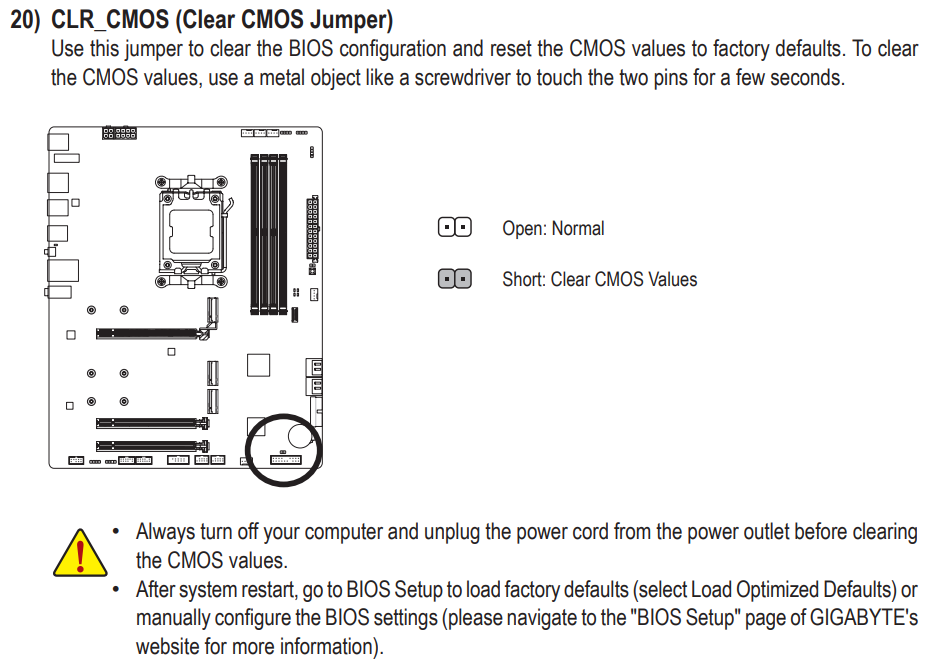 20) CLR_CMOS (Clear CMOS Jumper)
Use this jumper to clear the BIOS configuration and reset the CMOS values to factory defaults. To clear the CMOS values, use a metal object like a screwdriver to touch the two pins for a few seconds.

Open: Normal

Short: Clear CMOS Values

• Always turn off your computer and unplug the power cord from the power outlet before clearing the CMOS values.
• After system restart, go to BIOS Setup to load factory defaults (select Load Optimized Defaults) or manually configure the BIOS settings (please navigate to the "BIOS Setup" page of GIGABYTE's website for more information).