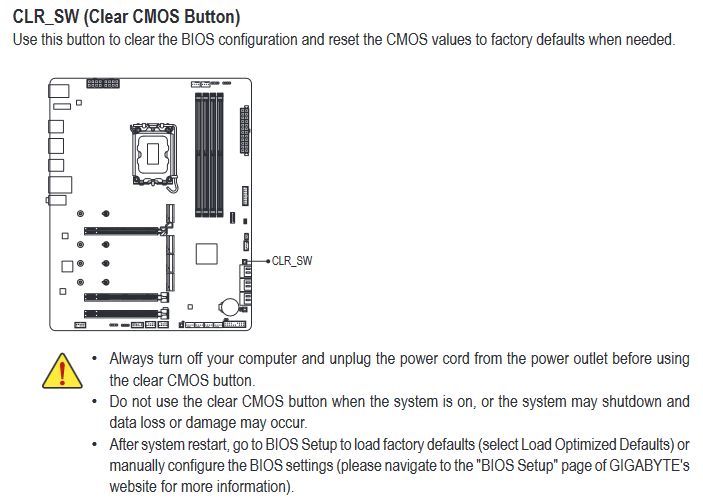 CLR_SW (Clear CMOS Button)
Use this button to clear the BIOS configuration and reset the CMOS values to factory defaults when needed.

CLR_SW

• Always turn off your computer and unplug the power cord from the power outlet before using the clear CMOS button.
• Do not use the clear CMOS button when the system is on, or the system may shutdown and data loss or damage may occur.
• After system restart, go to BIOS Setup to load factory defaults (select Load Optimized Defaults) or manually configure the BIOS settings (please navigate to the "BIOS Setup" page of GIGABYTE's website for more information).