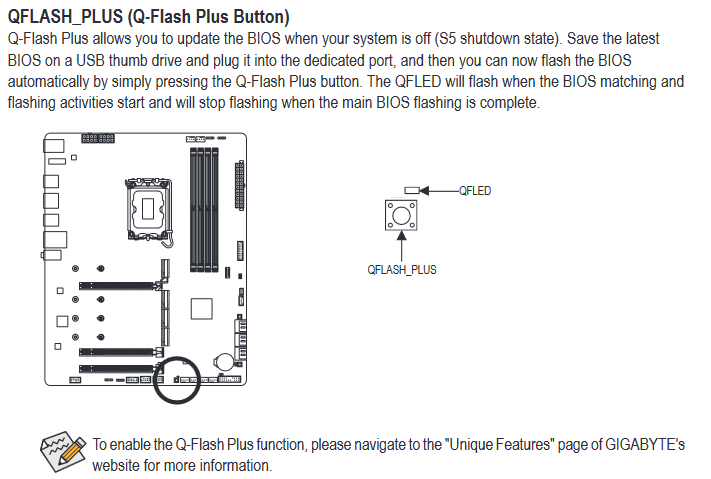 QFLASH_PLUS (Q-Flash Plus Button)
Q-Flash Plus allows you to update the BIOS when your system is off (S5 shutdown state). Save the latest BIOS on a USB thumb drive and plug it into the dedicated port, and then you can now flash the BIOS automatically by simply pressing the Q-Flash Plus button. The QFLED will flash when the BIOS matching and flashing activities start and will stop flashing when the main BIOS flashing is complete.

QFLED

QFLASH_PLUS

To enable the Q-Flash Plus function, please navigate to the "Unique Features" page of GIGABYTE's website for more information.