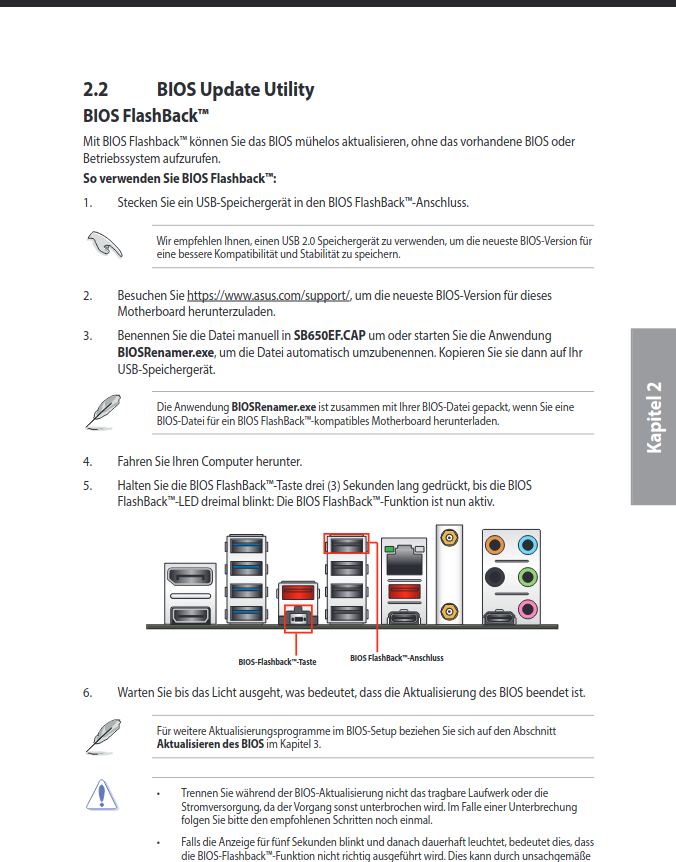 2.2 BIOS Update Utility

BIOS FlashBack™

Mit BIOS Flashback™ können Sie das BIOS mühelos aktualisieren, ohne das vorhandene BIOS oder Betriebssystem aufzurufen.

So verwenden Sie BIOS Flashback™:

1. Stecken Sie ein USB-Speichergerät in den BIOS FlashBack™-Anschluss.

Wir empfehlen Ihnen, einen USB 2.0 Speichergerät zu verwenden, um die neueste BIOS-Version für eine bessere Kompatibilität und Stabilität zu speichern.

2. Besuchen Sie https://www.asus.com/support/, um die neueste BIOS-Version für dieses Motherboard herunterzuladen.

3. Benennen Sie die Datei manuell in SB650EF.CAP um oder starten Sie die Anwendung BIOSRenamer.exe, um die Datei automatisch umzubenennen. Kopieren Sie sie dann auf Ihr USB-Speichergerät.

Die Anwendung BIOSRenamer.exe ist zusammen mit Ihrer BIOS-Datei gepackt, wenn Sie eine BIOS-Datei für ein BIOS FlashBack™-kompatibles Motherboard herunterladen.

4. Fahren Sie Ihren Computer herunter.

5. Halten Sie die BIOS FlashBack™-Taste drei (3) Sekunden lang gedrückt, bis die BIOS FlashBack™-LED dreimal blinkt: Die BIOS FlashBack™-Funktion ist nun aktiv.

BIOS-Flashback™-Taste

BIOS FlashBack™-Anschluss

6. Warten Sie bis das Licht ausgeht, was bedeutet, dass die Aktualisierung des BIOS beendet ist.

Für weitere Aktualisierungsprogramme im BIOS-Setup beziehen Sie sich auf den Abschnitt Aktualisieren des BIOS im Kapitel 3.

• Trennen Sie während der BIOS-Aktualisierung nicht das tragbare Laufwerk oder die Stromversorgung, da der Vorgang sonst unterbrochen wird. Im Falle einer Unterbrechung folgen Sie bitte den empfohlenen Schritten noch einmal.

• Falls die Anzeige für fünf Sekunden blinkt und danach dauerhaft leuchtet, bedeutet dies, dass die BIOS-Flashback™-Funktion nicht richtig ausgeführt wird. Dies kann durch unsachgemäße

Kapitel 2