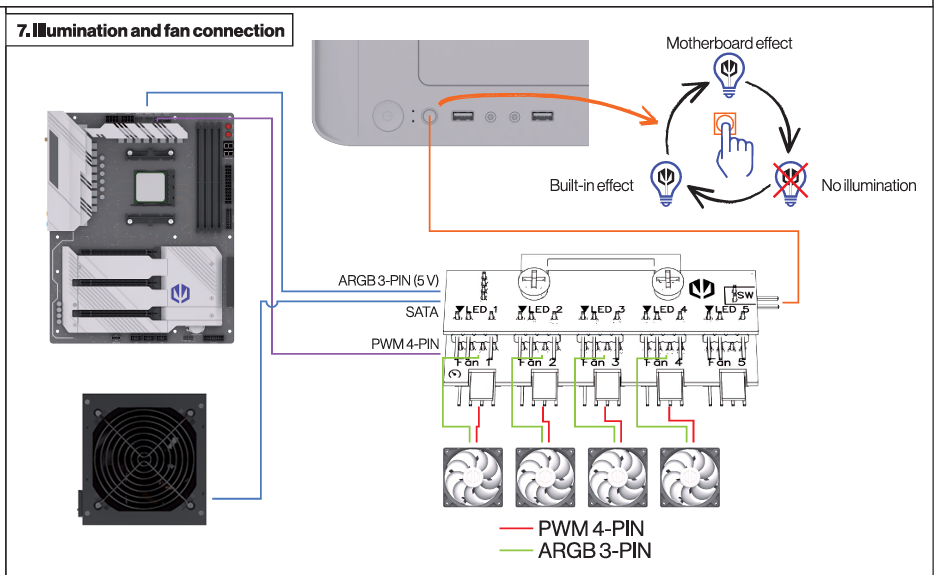 7. Illumination and fan connection

Motherboard effect

Built-in effect

No illumination

ARGB 3-PIN (5 V)

SATA

PWM 4-PIN

SW

LED 1

LED 2

LED 3

LED 4

LED 5

Fan 1

Fan 2

Fan 3

Fan 4

Fan 5

PWM 4-PIN

ARGB 3-PIN