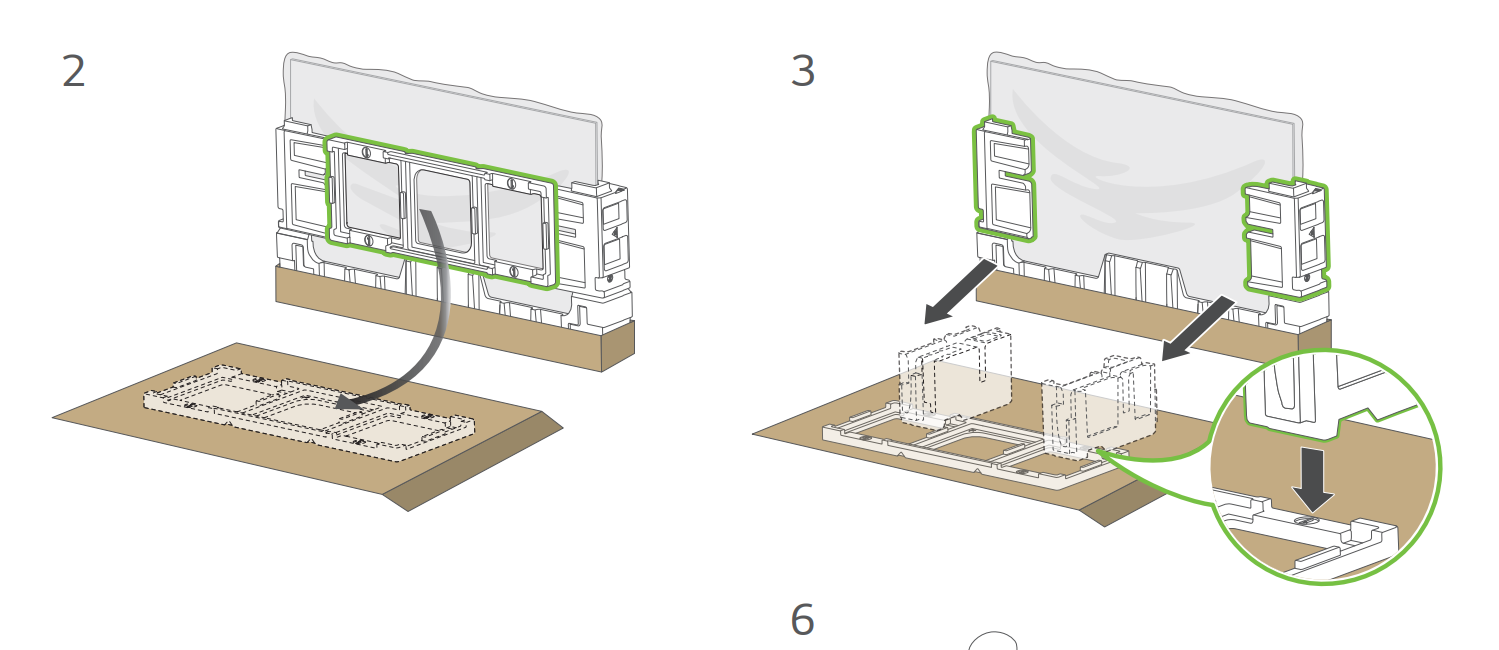 2

3

6