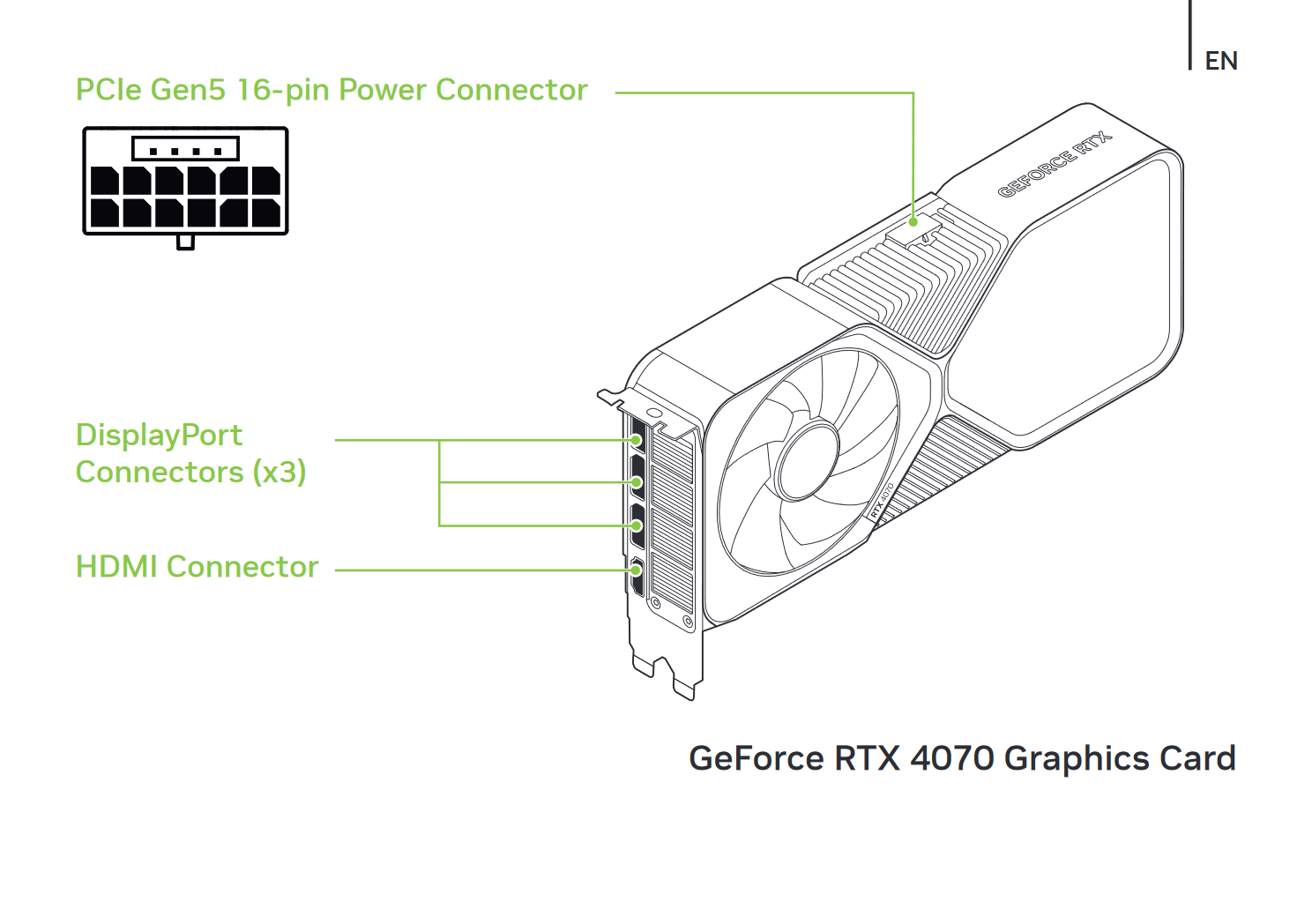 EN

PCIe Gen5 16-pin Power Connector

GEFORCE RTX

DisplayPort Connectors (x3)

HDMI Connector

RTX 4070

GeForce RTX 4070 Graphics Card