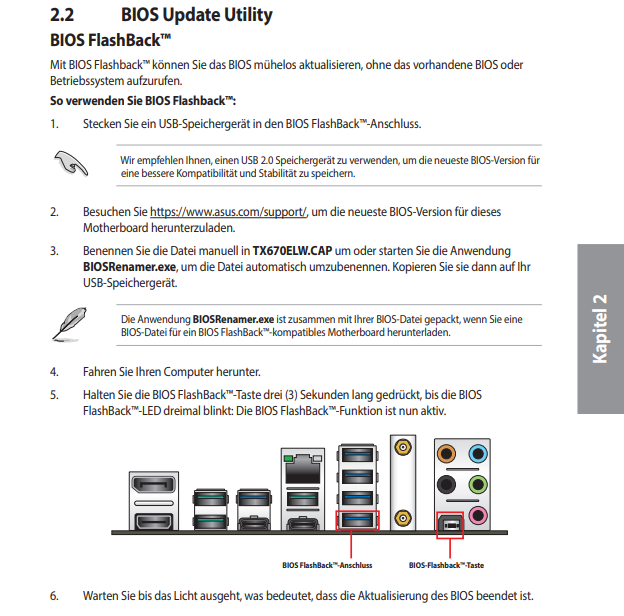 2.2 BIOS Update Utility

BIOS FlashBack™

Mit BIOS Flashback™ können Sie das BIOS mühelos aktualisieren, ohne das vorhandene BIOS oder Betriebssystem aufzurufen.

So verwenden Sie BIOS Flashback™:

1. Stecken Sie ein USB-Speichergerät in den BIOS FlashBack™-Anschluss.

Wir empfehlen Ihnen, einen USB 2.0 Speichergerät zu verwenden, um die neueste BIOS-Version für eine bessere Kompatibilität und Stabilität zu speichern.

2. Besuchen Sie https://www.asus.com/support/, um die neueste BIOS-Version für dieses Motherboard herunterzuladen.

3. Benennen Sie die Datei manuell in TX670ELW.CAP um oder starten Sie die Anwendung BIOSRenamer.exe, um die Datei automatisch umzubenennen. Kopieren Sie sie dann auf Ihr USB-Speichergerät.

Die Anwendung BIOSRenamer.exe ist zusammen mit Ihrer BIOS-Datei gepackt, wenn Sie eine BIOS-Datei für ein BIOS FlashBack™-kompatibles Motherboard herunterladen.

4. Fahren Sie Ihren Computer herunter.

5. Halten Sie die BIOS FlashBack™-Taste drei (3) Sekunden lang gedrückt, bis die BIOS FlashBack™-LED dreimal blinkt: Die BIOS FlashBack™-Funktion ist nun aktiv.

BIOS FlashBack™-Anschluss

BIOS-Flashback™-Taste

6. Warten Sie bis das Licht ausgeht, was bedeutet, dass die Aktualisierung des BIOS beendet ist.

Kapitel 2