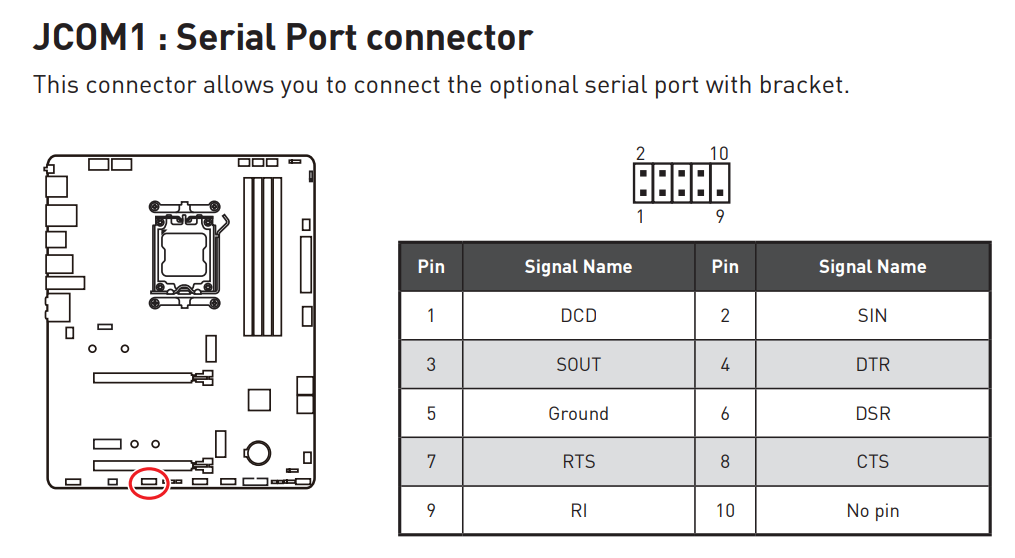 JCOM1 : Serial Port connector

This connector allows you to connect the optional serial port with bracket.

2 10
1 9

| Pin | Signal Name | Pin | Signal Name |
|---|---|---|---|
| 1 | DCD | 2 | SIN |
| 3 | SOUT | 4 | DTR |
| 5 | Ground | 6 | DSR |
| 7 | RTS | 8 | CTS |
| 9 | RI | 10 | No pin |