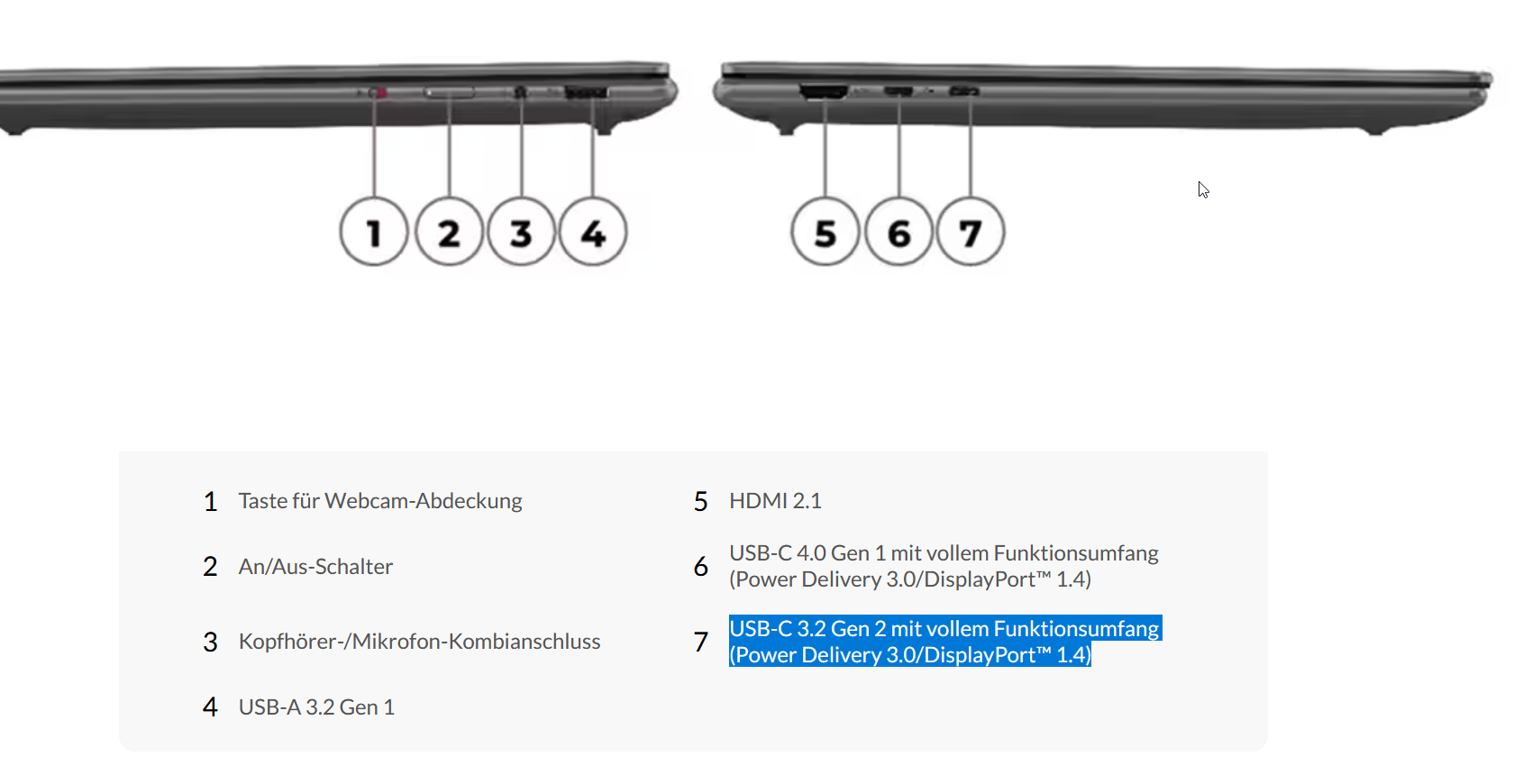 1 2 3 4

5 6 7

1 Taste für Webcam-Abdeckung

2 An/Aus-Schalter

3 Kopfhörer-/Mikrofon-Kombianschluss

4 USB-A 3.2 Gen 1

5 HDMI 2.1

6 USB-C 4.0 Gen 1 mit vollem Funktionsumfang (Power Delivery 3.0/DisplayPort™ 1.4)

7 USB-C 3.2 Gen 2 mit vollem Funktionsumfang (Power Delivery 3.0/DisplayPort™ 1.4)