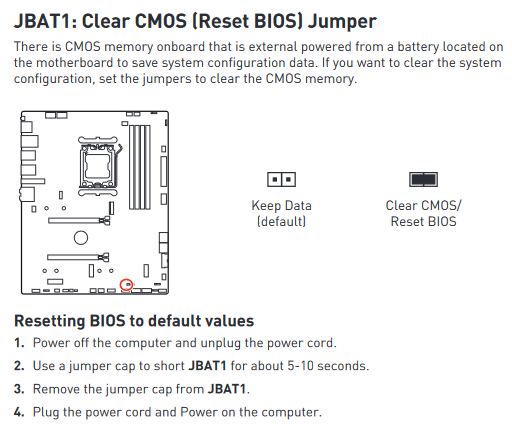 JBAT1: Clear CMOS (Reset BIOS) Jumper

There is CMOS memory onboard that is external powered from a battery located on the motherboard to save system configuration data. If you want to clear the system configuration, set the jumpers to clear the CMOS memory.

Keep Data (default)

Clear CMOS/ Reset BIOS

Resetting BIOS to default values

1. Power off the computer and unplug the power cord.

2. Use a jumper cap to short JBAT1 for about 5-10 seconds.

3. Remove the jumper cap from JBAT1.

4. Plug the power cord and Power on the computer.