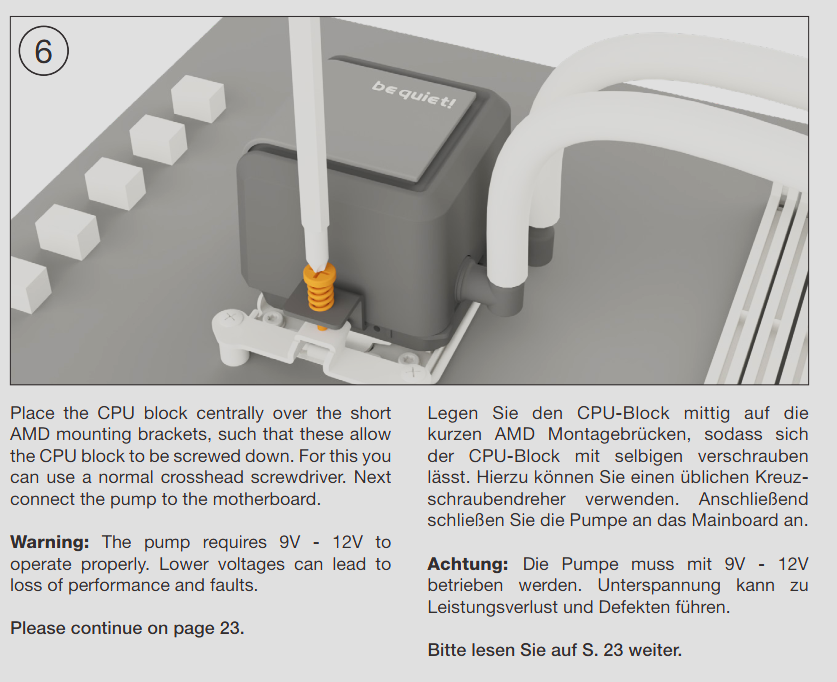 6

be quiet!

Place the CPU block centrally over the short AMD mounting brackets, such that these allow the CPU block to be screwed down. For this you can use a normal crosshead screwdriver. Next connect the pump to the motherboard.

**Warning:** The pump requires 9V - 12V to operate properly. Lower voltages can lead to loss of performance and faults.

**Please continue on page 23.**

Legen Sie den CPU-Block mittig auf die kurzen AMD Montagebrücken, sodass sich der CPU-Block mit selbigen verschrauben lässt. Hierzu können Sie einen üblichen Kreuzschraubendreher verwenden. Anschließend schließen Sie die Pumpe an das Mainboard an.

**Achtung:** Die Pumpe muss mit 9V - 12V betrieben werden. Unterspannung kann zu Leistungsverlust und Defekten führen.

**Bitte lesen Sie auf S. 23 weiter.**