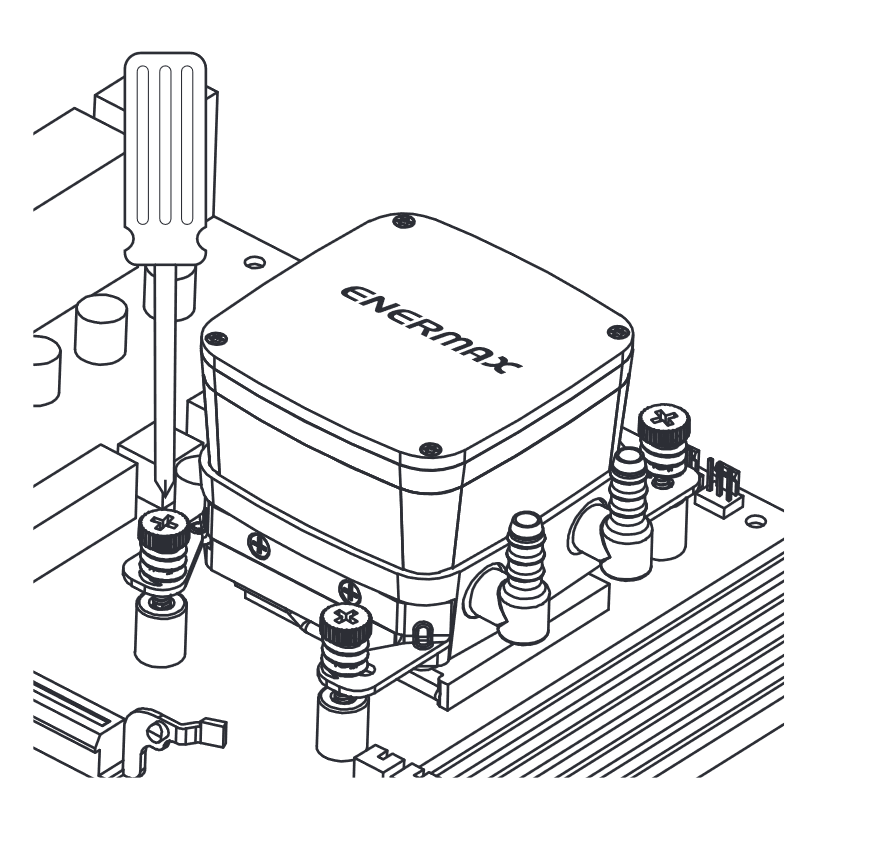 ENERMAX