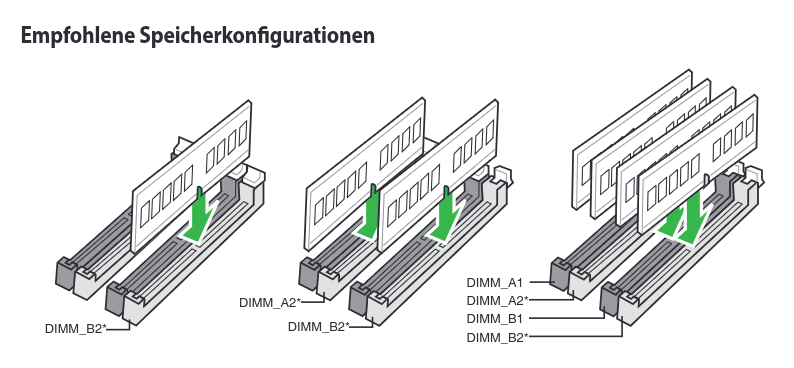 Empfohlene Speicherkonfigurationen

DIMM_B2*

DIMM_A2*

DIMM_B2*

DIMM_A1

DIMM_A2*

DIMM_B1

DIMM_B2*