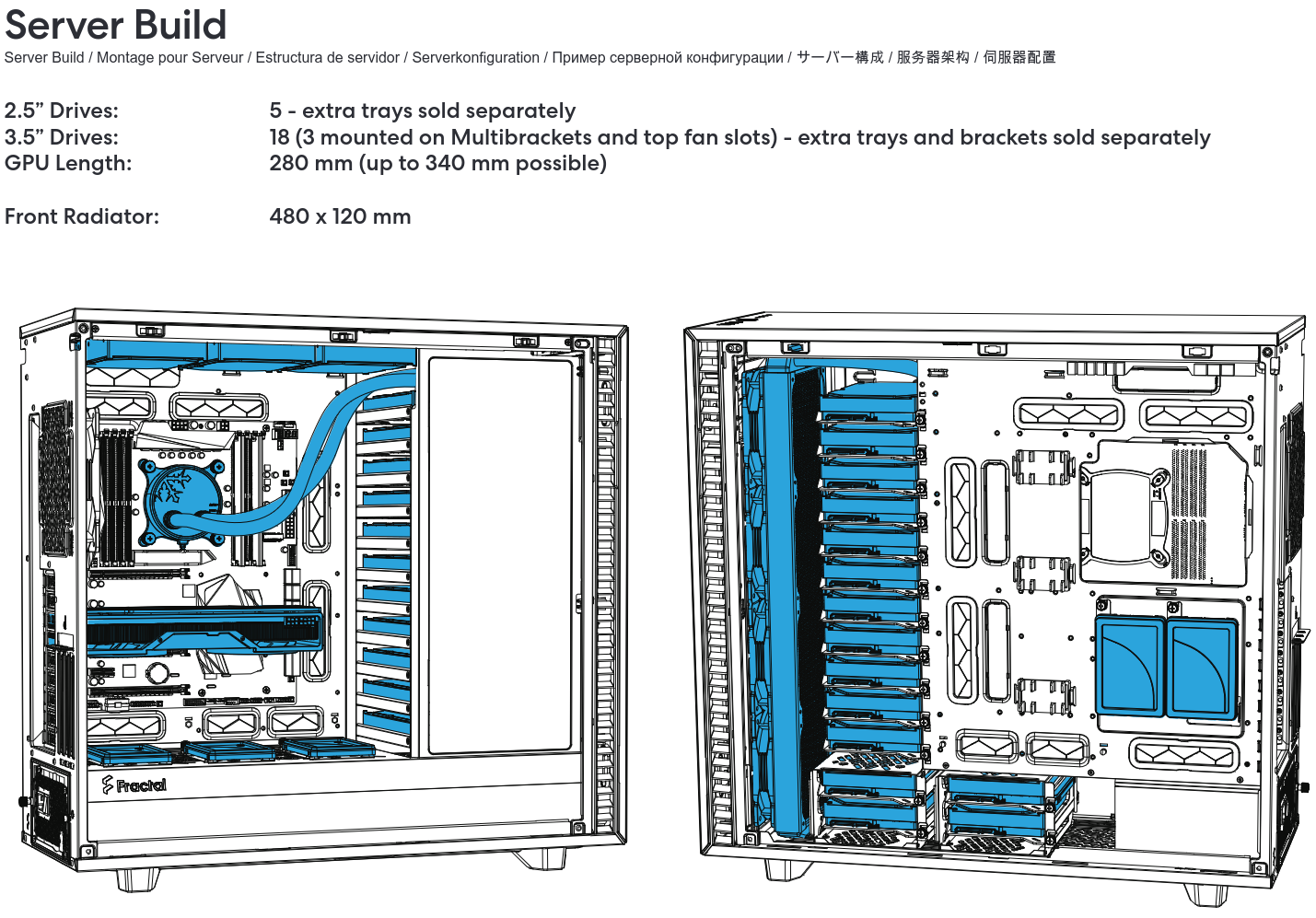 Server Build

Server Build / Montage pour Serveur / Estructura de servidor / Serverkonfiguration / Пример серверной конфигурации / サーバー構成 / 服务器架构 / 伺服器配置

| | |
|---|---|
| 2.5” Drives: | 5 - extra trays sold separately |
| 3.5” Drives: | 18 (3 mounted on Multibrackets and top fan slots) - extra trays and brackets sold separately |
| GPU Length: | 280 mm (up to 340 mm possible) |
| Front Radiator: | 480 x 120 mm |

Fractal