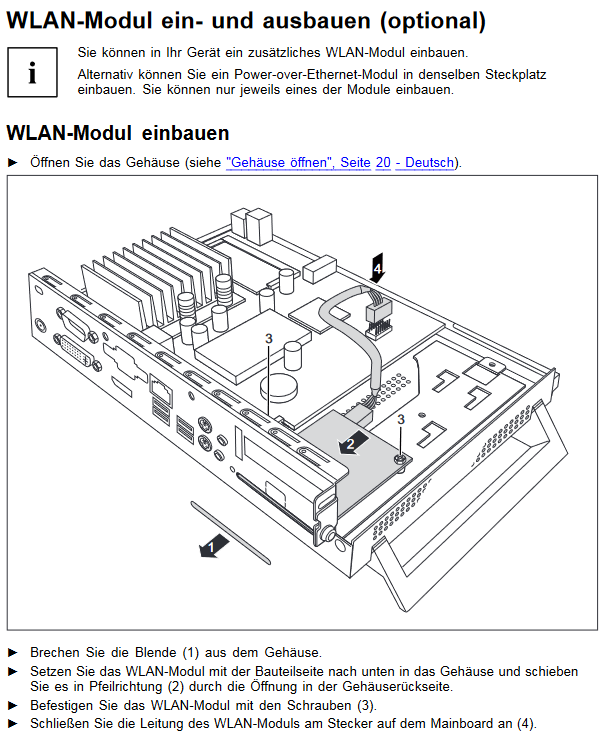 WLAN-Modul ein- und ausbauen (optional)

i

Sie können in Ihr Gerät ein zusätzliches WLAN-Modul einbauen.

Alternativ können Sie ein Power-over-Ethernet-Modul in denselben Steckplatz einbauen. Sie können nur jeweils eines der Module einbauen.

WLAN-Modul einbauen

► Öffnen Sie das Gehäuse (siehe "Gehäuse öffnen", Seite 20 - Deutsch).

4

3

3

2

1

► Brechen Sie die Blende (1) aus dem Gehäuse.

► Setzen Sie das WLAN-Modul mit der Bauteilseite nach unten in das Gehäuse und schieben Sie es in Pfeilrichtung (2) durch die Öffnung in der Gehäuserückseite.

► Befestigen Sie das WLAN-Modul mit den Schrauben (3).

► Schließen Sie die Leitung des WLAN-Moduls am Stecker auf dem Mainboard an (4).