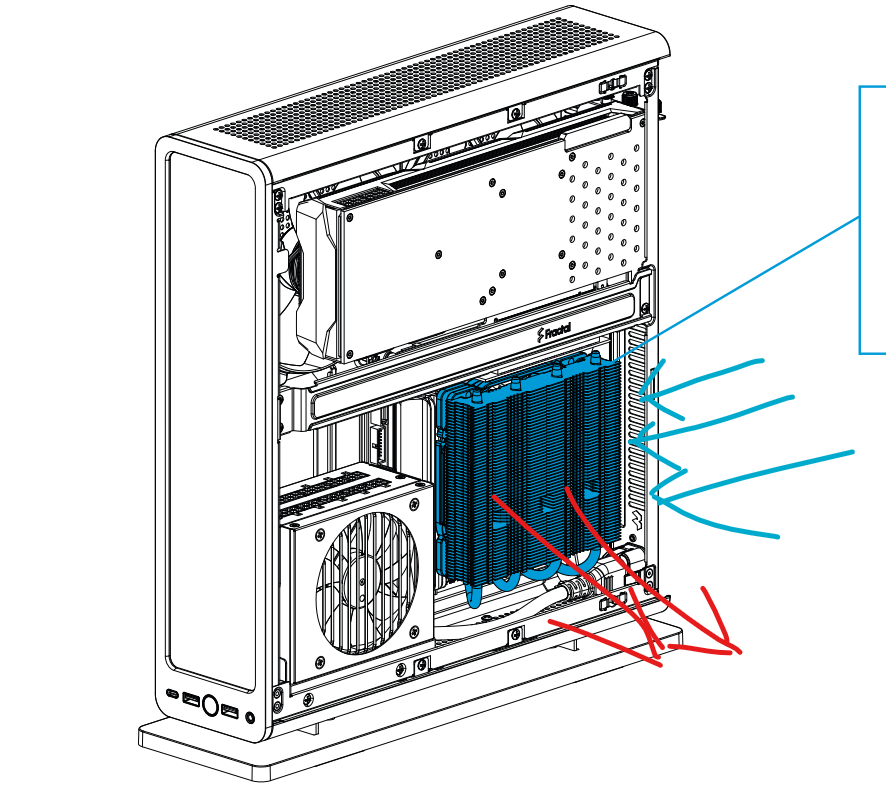 Fractal