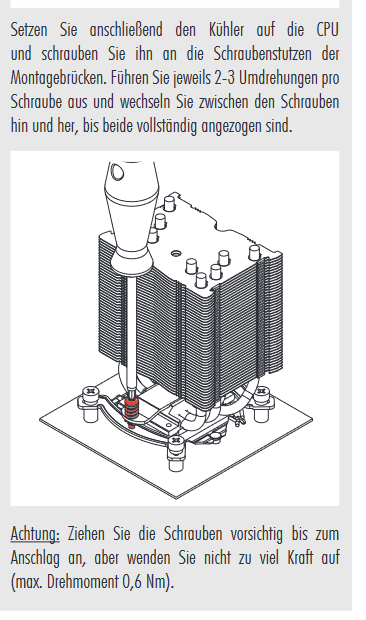 Setzen Sie anschließend den Kühler auf die CPU und schrauben Sie ihn an die Schraubenstutzen der Montagebrücken. Führen Sie jeweils 2-3 Umdrehungen pro Schraube aus und wechseln Sie zwischen den Schrauben hin und her, bis beide vollständig angezogen sind.

Achtung: Ziehen Sie die Schrauben vorsichtig bis zum Anschlag an, aber wenden Sie nicht zu viel Kraft auf (max. Drehmoment 0,6 Nm).