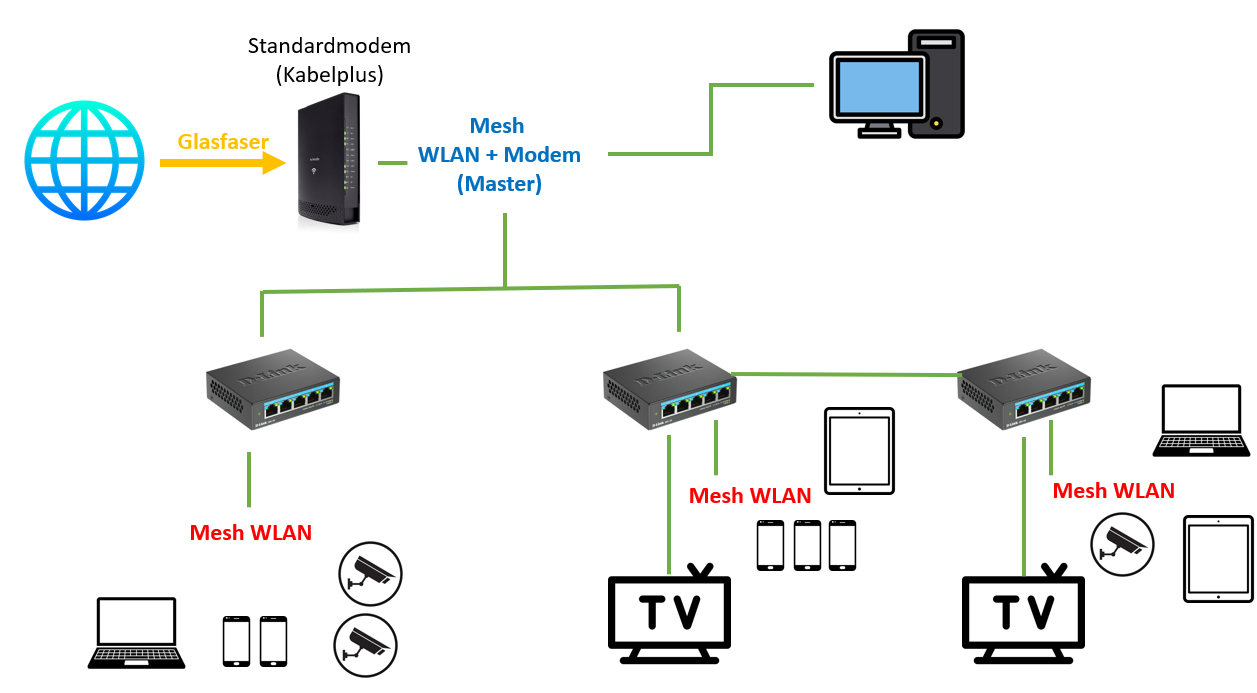 Standardmodem
(Kabelplus)

Glasfaser

Mesh
WLAN + Modem
(Master)

D-Link

D-Link

D-Link

Mesh WLAN

Mesh WLAN

Mesh WLAN

TV

TV