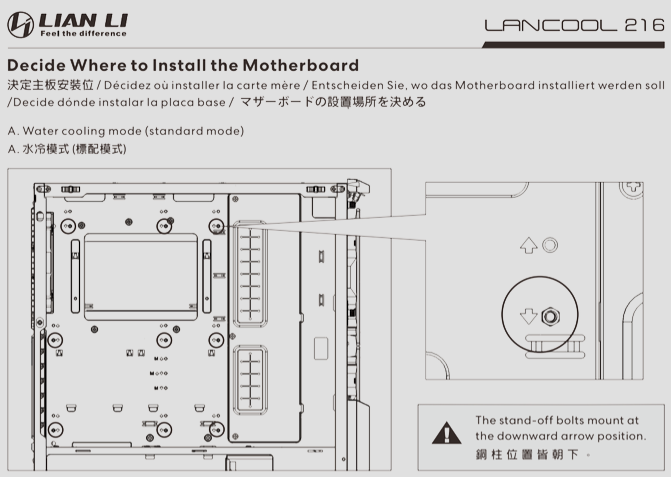 LIAN LI
Feel the difference

LANCOOL 216

Decide Where to Install the Motherboard
決定主板安裝位 / Décidez où installer la carte mère / Entscheiden Sie, wo das Motherboard installiert werden soll /Decide dónde instalar la placa base / マザーボードの設置場所を決める

A. Water cooling mode (standard mode)
A. 水冷模式 (標配模式)

The stand-off bolts mount at the downward arrow position.
銅柱位置皆朝下。