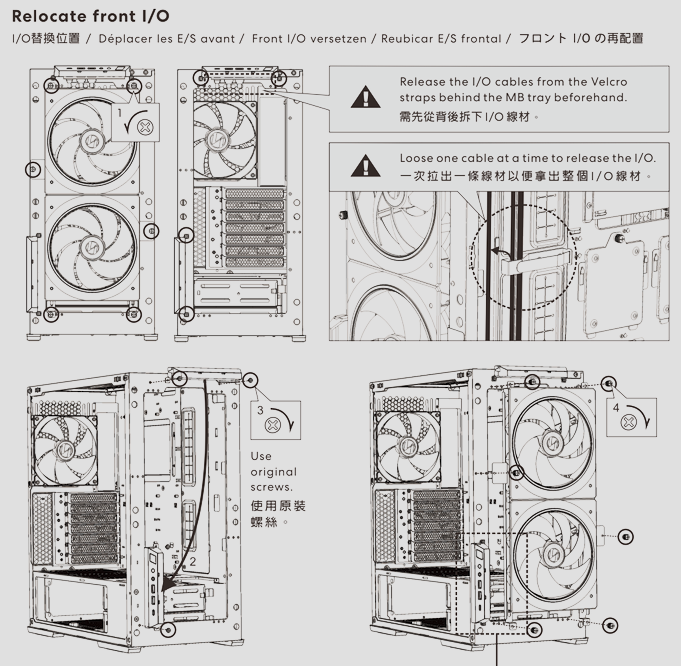 Relocate front I/O

I/O替換位置 / Déplacer les E/S avant / Front I/O versetzen / Reubicar E/S frontal / フロント I/O の再配置

1

Release the I/O cables from the Velcro straps behind the MB tray beforehand.
需先從背後拆下I/O線材。

Loose one cable at a time to release the I/O.
一次拉出一條線材以便拿出整個I/O線材。

3

Use original screws.
使用原裝螺絲。

2

4