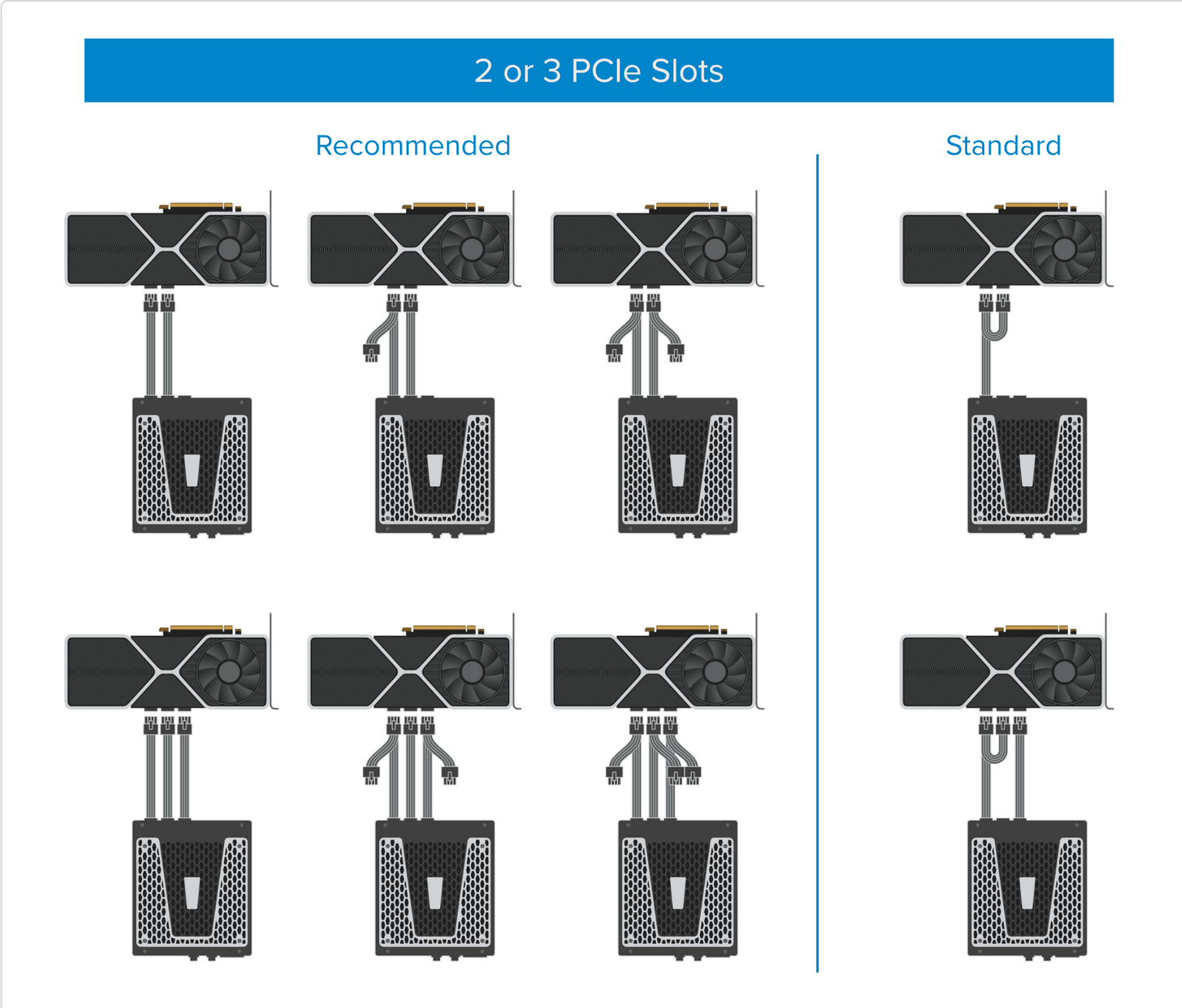 2 or 3 PCIe Slots

Recommended

Standard