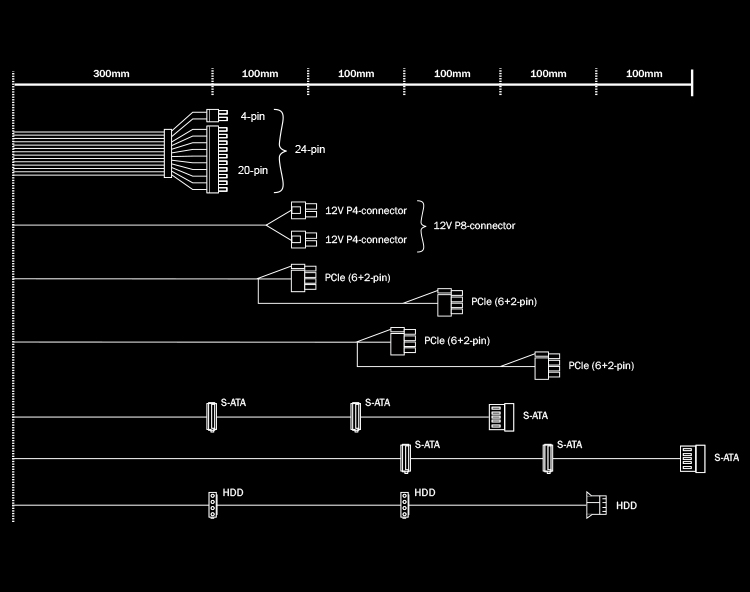 300mm 100mm 100mm 100mm 100mm 100mm

4-pin
20-pin
24-pin

12V P4-connector
12V P4-connector
12V P8-connector

PCIe (6+2-pin)
PCIe (6+2-pin)

PCIe (6+2-pin)
PCIe (6+2-pin)

S-ATA S-ATA S-ATA

S-ATA S-ATA S-ATA

HDD HDD HDD