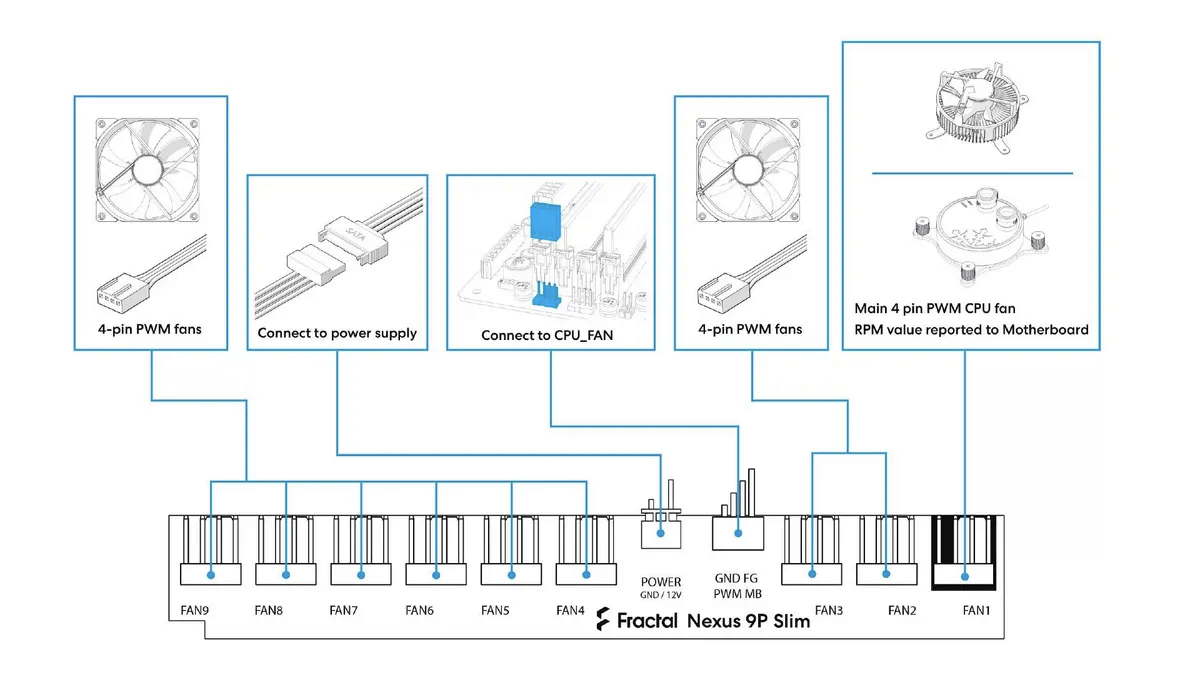 4-pin PWM fans

SATA

Connect to power supply

Connect to CPU_FAN

4-pin PWM fans

Main 4 pin PWM CPU fan
RPM value reported to Motherboard

FAN9 FAN8 FAN7 FAN6 FAN5 FAN4

POWER
GND / 12V

GND FG
PWM MB

FAN3 FAN2 FAN1

Fractal Nexus 9P Slim