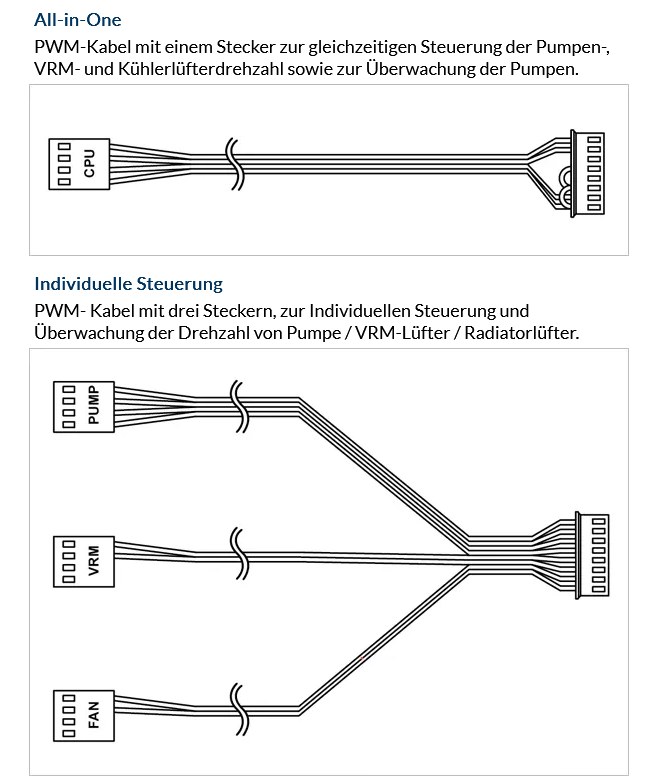 All-in-One

PWM-Kabel mit einem Stecker zur gleichzeitigen Steuerung der Pumpen-, VRM- und Kühlerlüfterdrehzahl sowie zur Überwachung der Pumpen.

CPU

Individuelle Steuerung

PWM- Kabel mit drei Steckern, zur Individuellen Steuerung und Überwachung der Drehzahl von Pumpe / VRM-Lüfter / Radiatorlüfter.

PUMP

VRM

FAN