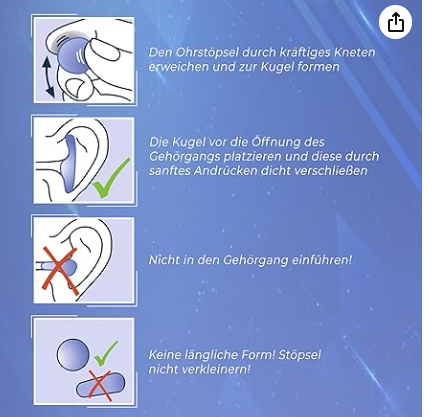 Den Ohrstöpsel durch kräftiges Kneten erweichen und zur Kugel formen

Die Kugel vor die Öffnung des Gehörgangs platzieren und diese durch sanftes Andrücken dicht verschließen

Nicht in den Gehörgang einführen!

Keine längliche Form! Stöpsel nicht verkleinern!