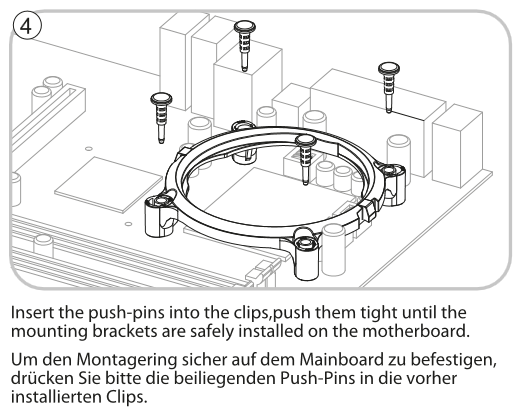 4

Insert the push-pins into the clips,push them tight until the mounting brackets are safely installed on the motherboard.

Um den Montagering sicher auf dem Mainboard zu befestigen, drücken Sie bitte die beiliegenden Push-Pins in die vorher installierten Clips.