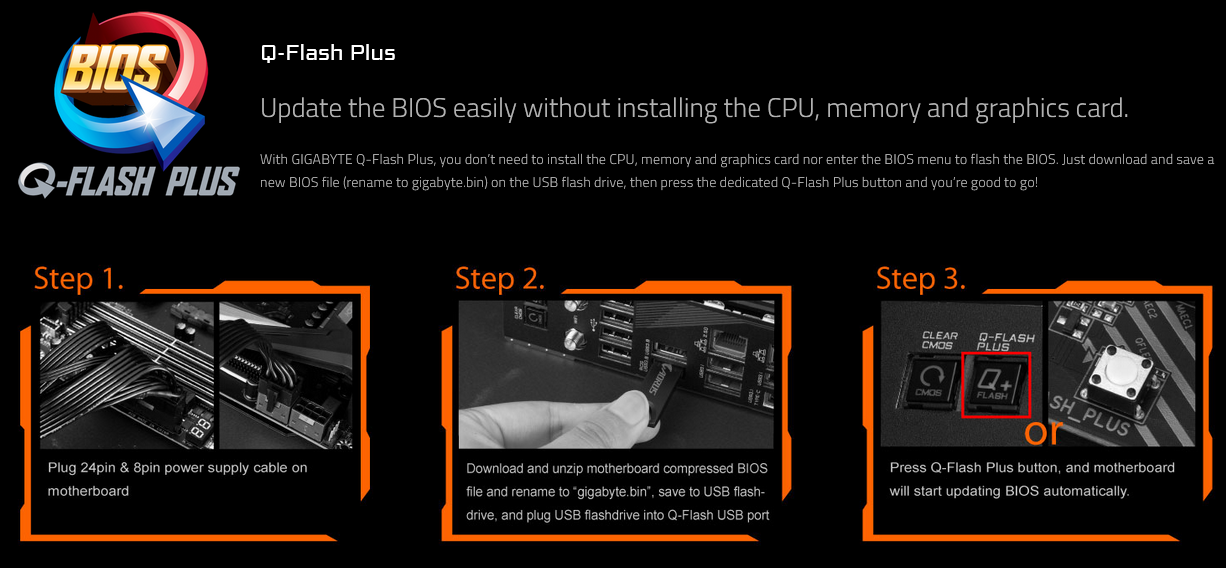 BIOS

Q-FLASH PLUS

Q-Flash Plus

Update the BIOS easily without installing the CPU, memory and graphics card.

With GIGABYTE Q-Flash Plus, you don't need to install the CPU, memory and graphics card nor enter the BIOS menu to flash the BIOS. Just download and save a new BIOS file (rename to gigabyte.bin) on the USB flash drive, then press the dedicated Q-Flash Plus button and you're good to go!

Step 1.

Plug 24pin & 8pin power supply cable on motherboard

Step 2.

Download and unzip motherboard compressed BIOS file and rename to "gigabyte.bin", save to USB flash-drive, and plug USB flashdrive into Q-Flash USB port

Step 3.

CLEAR CMOS

CMOS

Q-FLASH PLUS

Q+

FLASH

SH_PLUS

or

Press Q-Flash Plus button, and motherboard will start updating BIOS automatically.