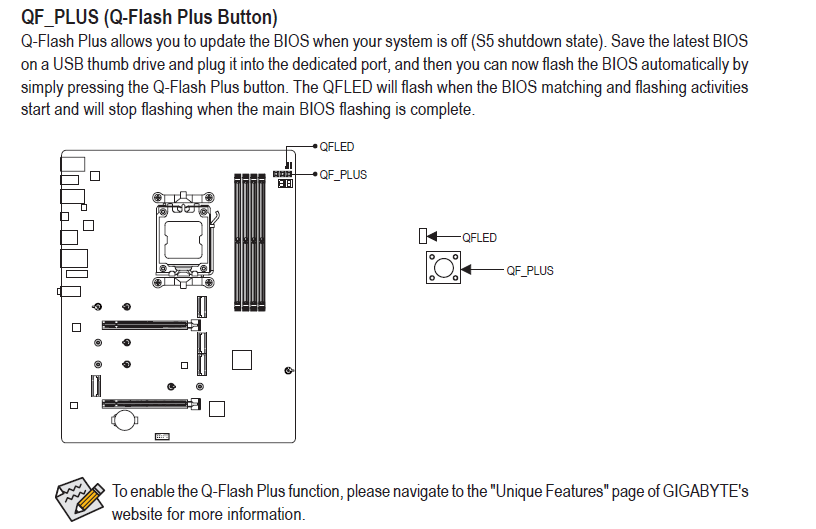 QF_PLUS (Q-Flash Plus Button)

Q-Flash Plus allows you to update the BIOS when your system is off (S5 shutdown state). Save the latest BIOS on a USB thumb drive and plug it into the dedicated port, and then you can now flash the BIOS automatically by simply pressing the Q-Flash Plus button. The QFLED will flash when the BIOS matching and flashing activities start and will stop flashing when the main BIOS flashing is complete.

QFLED
QF_PLUS

QFLED
QF_PLUS

To enable the Q-Flash Plus function, please navigate to the "Unique Features" page of GIGABYTE's website for more information.