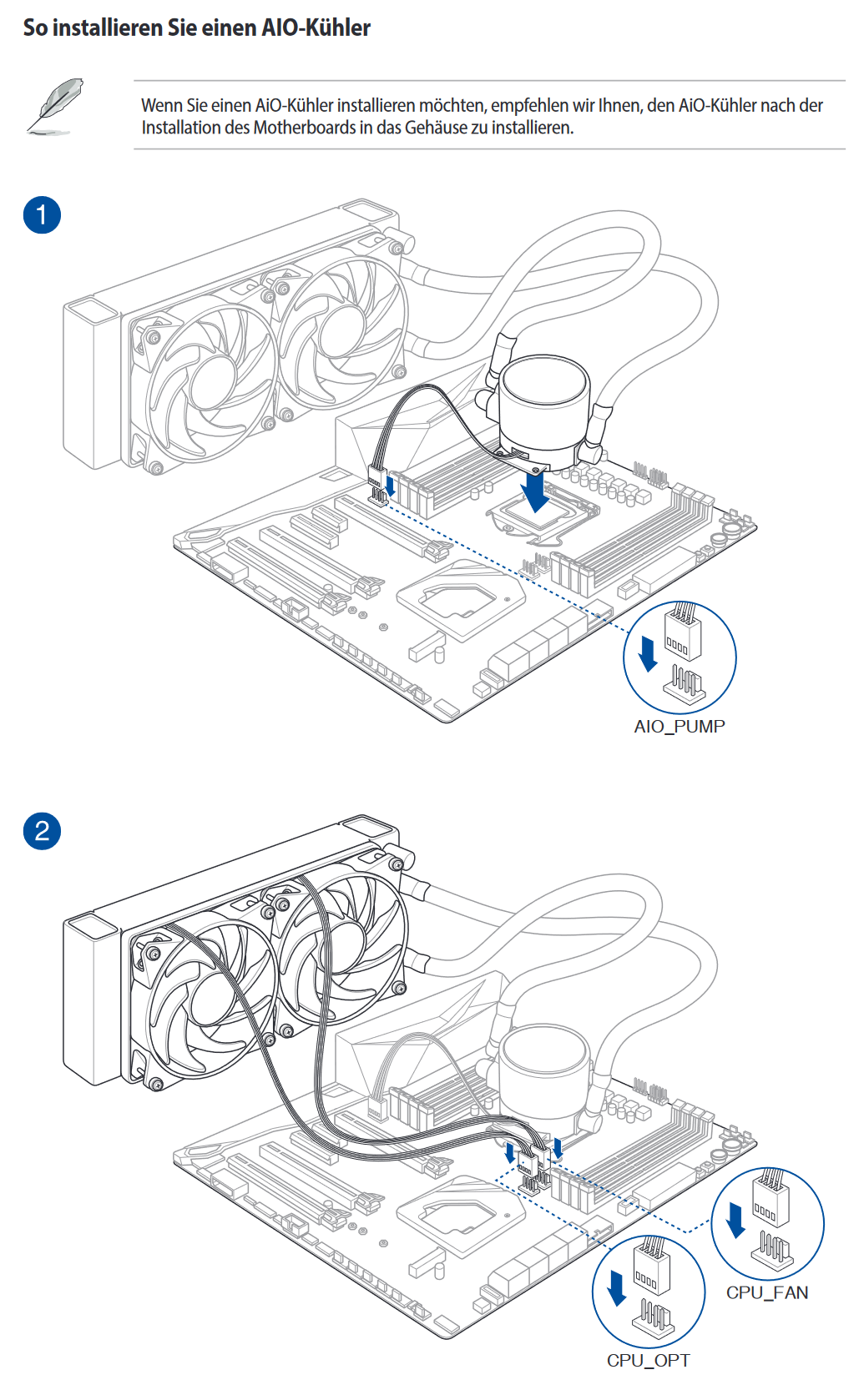 So installieren Sie einen AIO-Kühler

Wenn Sie einen AiO-Kühler installieren möchten, empfehlen wir Ihnen, den AiO-Kühler nach der Installation des Motherboards in das Gehäuse zu installieren.

1

AIO_PUMP

2

CPU_FAN

CPU_OPT