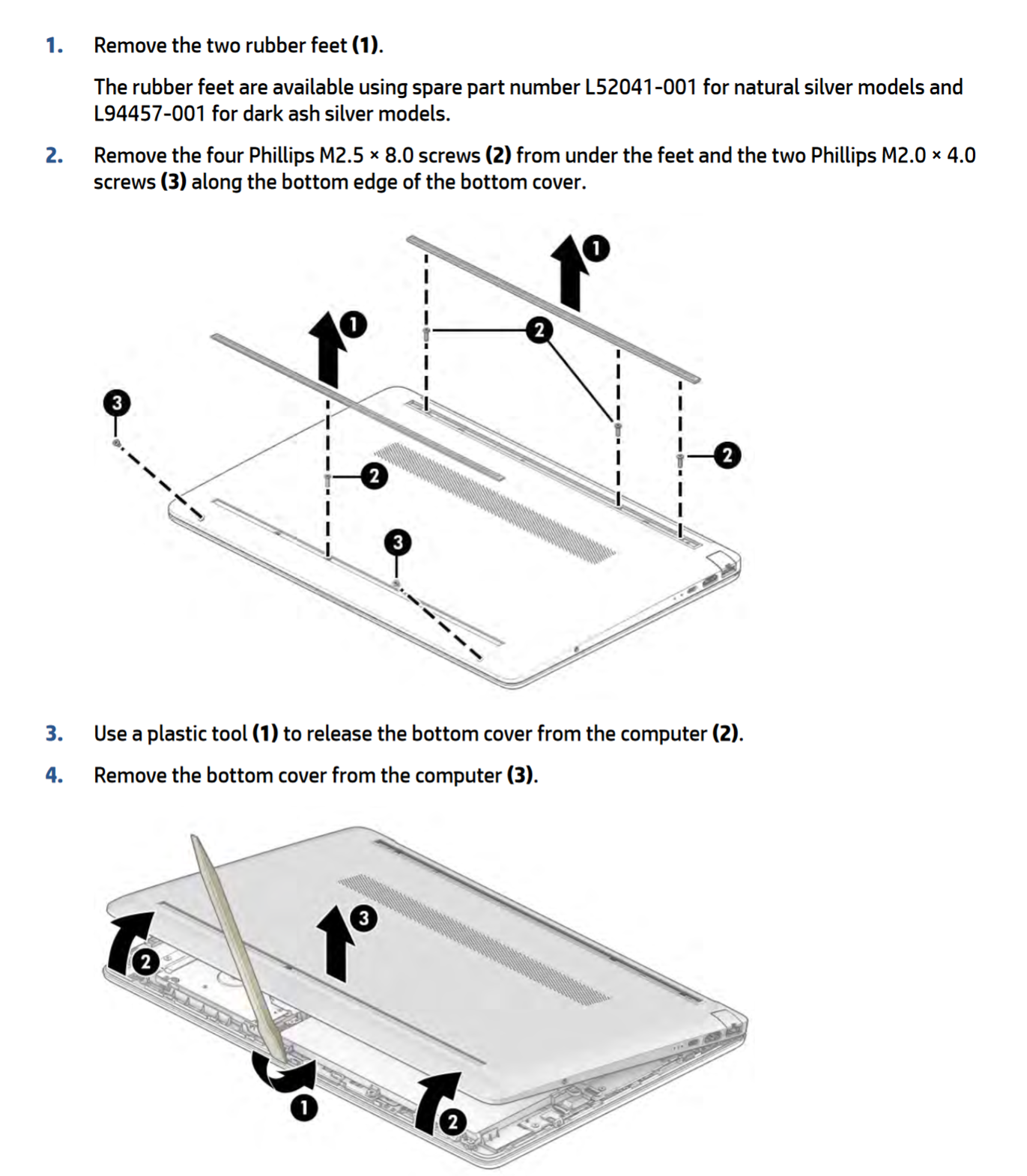 1. Remove the two rubber feet **(1)**.

The rubber feet are available using spare part number L52041-001 for natural silver models and L94457-001 for dark ash silver models.

2. Remove the four Phillips M2.5 × 8.0 screws **(2)** from under the feet and the two Phillips M2.0 × 4.0 screws **(3)** along the bottom edge of the bottom cover.

1
1
2
3
2
2
3

3. Use a plastic tool **(1)** to release the bottom cover from the computer **(2)**.

4. Remove the bottom cover from the computer **(3)**.

3
2
1
2