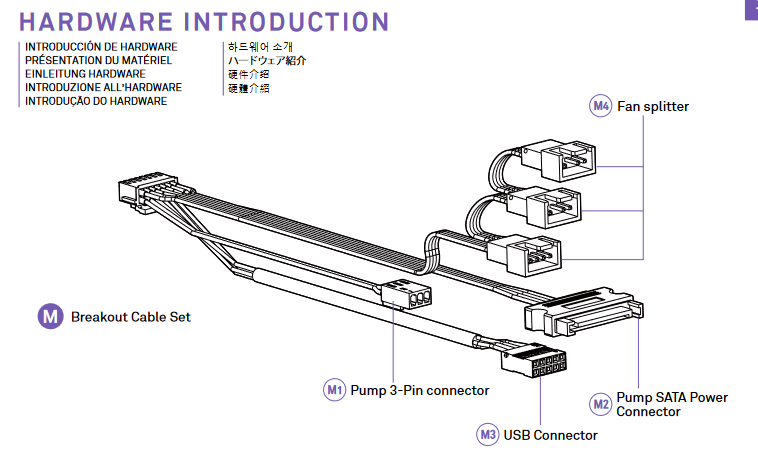 HARDWARE INTRODUCTION

INTRODUCCIÓN DE HARDWARE
PRÉSENTATION DU MATÉRIEL
EINLEITUNG HARDWARE
INTRODUZIONE ALL'HARDWARE
INTRODUÇÃO DO HARDWARE

하드웨어 소개
ハードウェア紹介
硬件介绍
硬體介紹

M4 Fan splitter

M Breakout Cable Set

M1 Pump 3-Pin connector

M2 Pump SATA Power Connector

M3 USB Connector