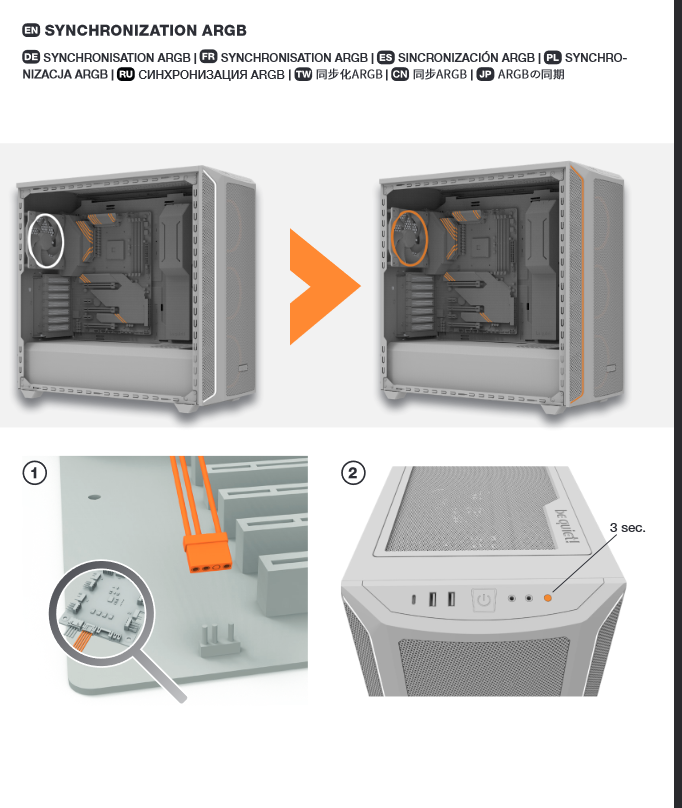 EN SYNCHRONIZATION ARGB

DE SYNCHRONISATION ARGB | FR SYNCHRONISATION ARGB | ES SINCRONIZACIÓN ARGB | PL SYNCHRONIZACJA ARGB | RU СИНХРОНИЗАЦИЯ ARGB | TW 同步化ARGB | CN 同步ARGB | JP ARGBの同期

1

2

be quiet!

3 sec.