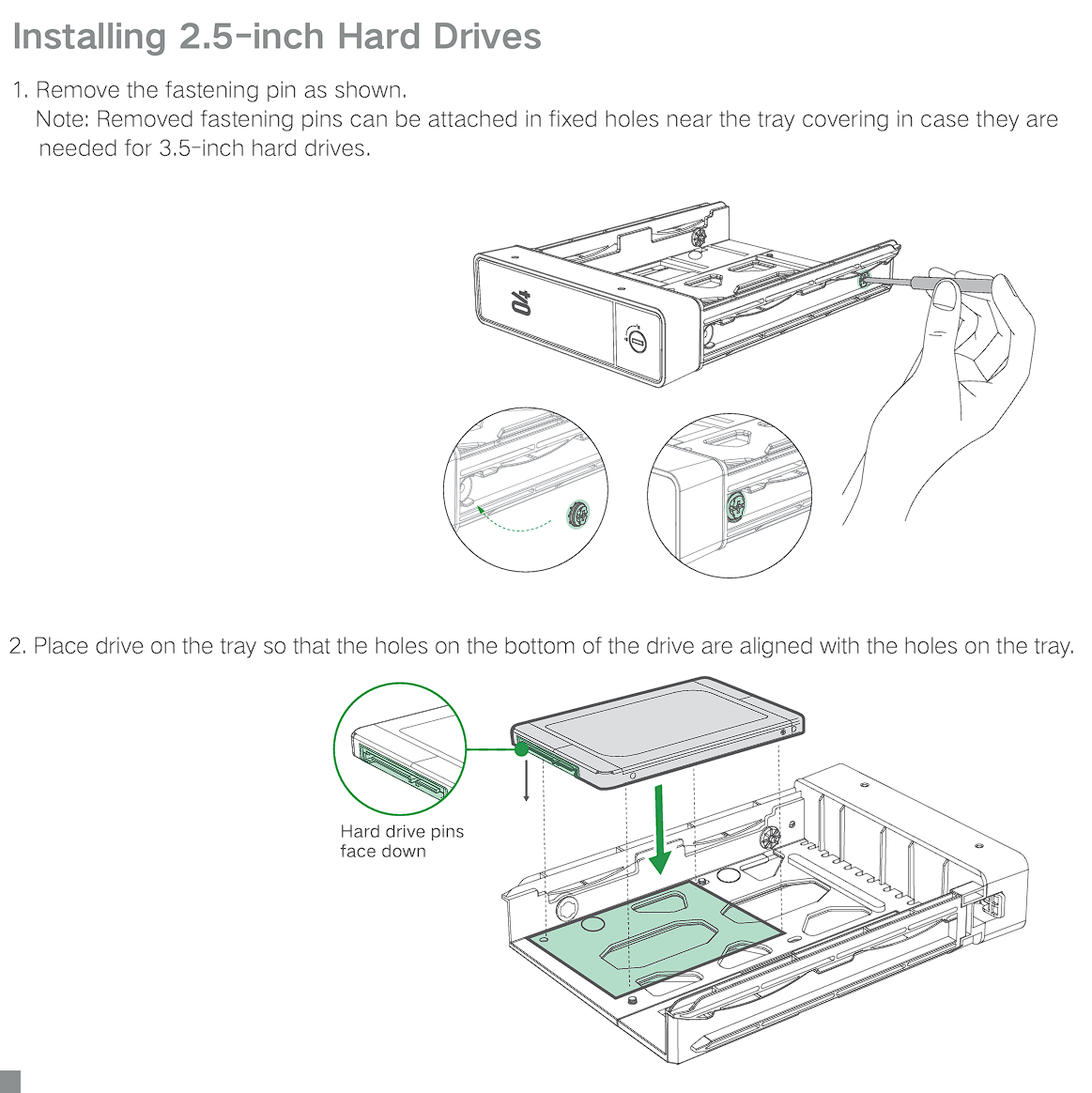 Installing 2.5-inch Hard Drives

1. Remove the fastening pin as shown.
Note: Removed fastening pins can be attached in fixed holes near the tray covering in case they are needed for 3.5-inch hard drives.

04

2. Place drive on the tray so that the holes on the bottom of the drive are aligned with the holes on the tray.

Hard drive pins face down