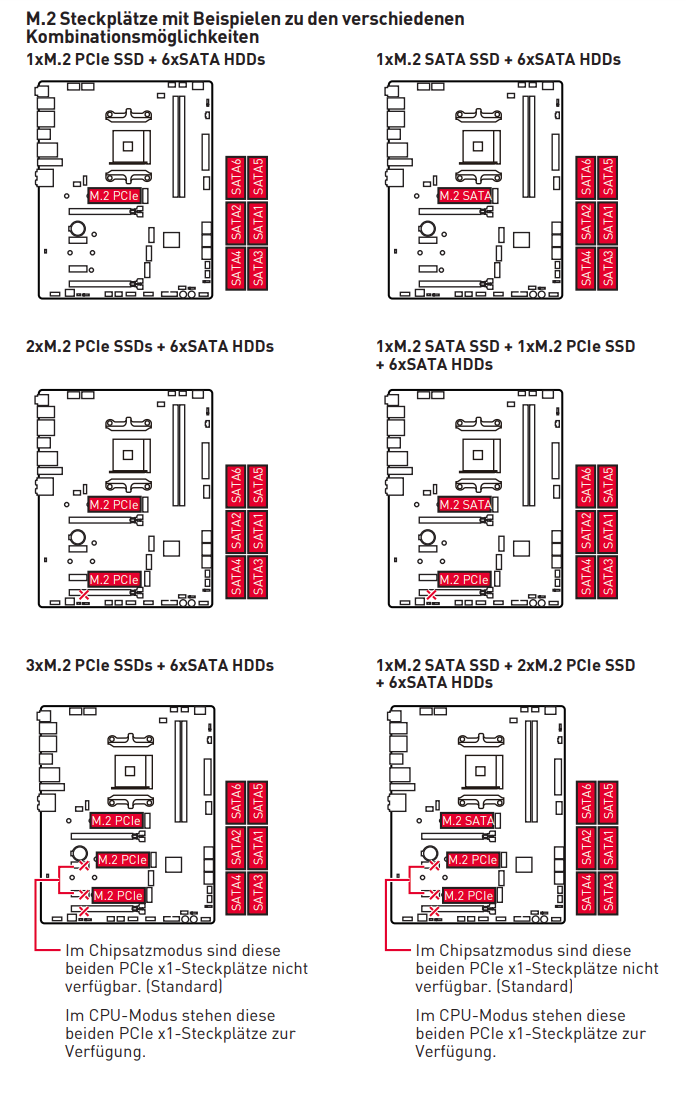 M.2 Steckplätze mit Beispielen zu den verschiedenen Kombinationsmöglichkeiten

1xM.2 PCIe SSD + 6xSATA HDDs

M.2 PCIe

SATA6 SATA5 SATA2 SATA1 SATA4 SATA3

1xM.2 SATA SSD + 6xSATA HDDs

M.2 SATA

SATA6 SATA5 SATA2 SATA1 SATA4 SATA3

2xM.2 PCIe SSDs + 6xSATA HDDs

M.2 PCIe

M.2 PCIe

SATA6 SATA5 SATA2 SATA1 SATA4 SATA3

1xM.2 SATA SSD + 1xM.2 PCIe SSD + 6xSATA HDDs

M.2 SATA

M.2 PCIe

SATA6 SATA5 SATA2 SATA1 SATA4 SATA3

3xM.2 PCIe SSDs + 6xSATA HDDs

M.2 PCIe

M.2 PCIe

M.2 PCIe

SATA6 SATA5 SATA2 SATA1 SATA4 SATA3

Im Chipsatzmodus sind diese beiden PCIe x1-Steckplätze nicht verfügbar. (Standard)

Im CPU-Modus stehen diese beiden PCIe x1-Steckplätze zur Verfügung.

1xM.2 SATA SSD + 2xM.2 PCIe SSD + 6xSATA HDDs

M.2 SATA

M.2 PCIe

M.2 PCIe

SATA6 SATA5 SATA2 SATA1 SATA4 SATA3

Im Chipsatzmodus sind diese beiden PCIe x1-Steckplätze nicht verfügbar. (Standard)

Im CPU-Modus stehen diese beiden PCIe x1-Steckplätze zur Verfügung.